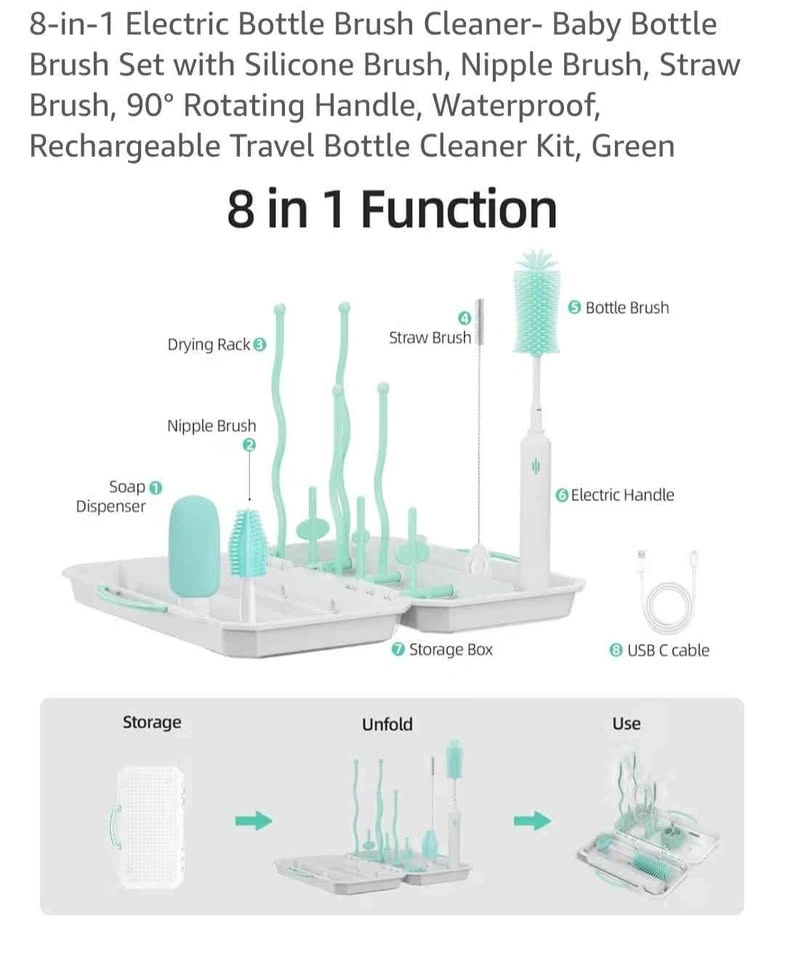 8-in-1 Electric Bottle Brush Cleaner- Baby Bottle Brush Set with Silicone Brush, Nipple Brush, Straw Brush, 90° Rotating Handle, Waterproof, Rechargeable Travel Bottle Cleaner Kit, Green

8 in 1 Function

Drying Rack ③

④ Straw Brush

⑤ Bottle Brush

Nipple Brush ②

Soap ① Dispenser

⑥ Electric Handle

⑦ Storage Box

⑧ USB C cable

Storage

Unfold

Use