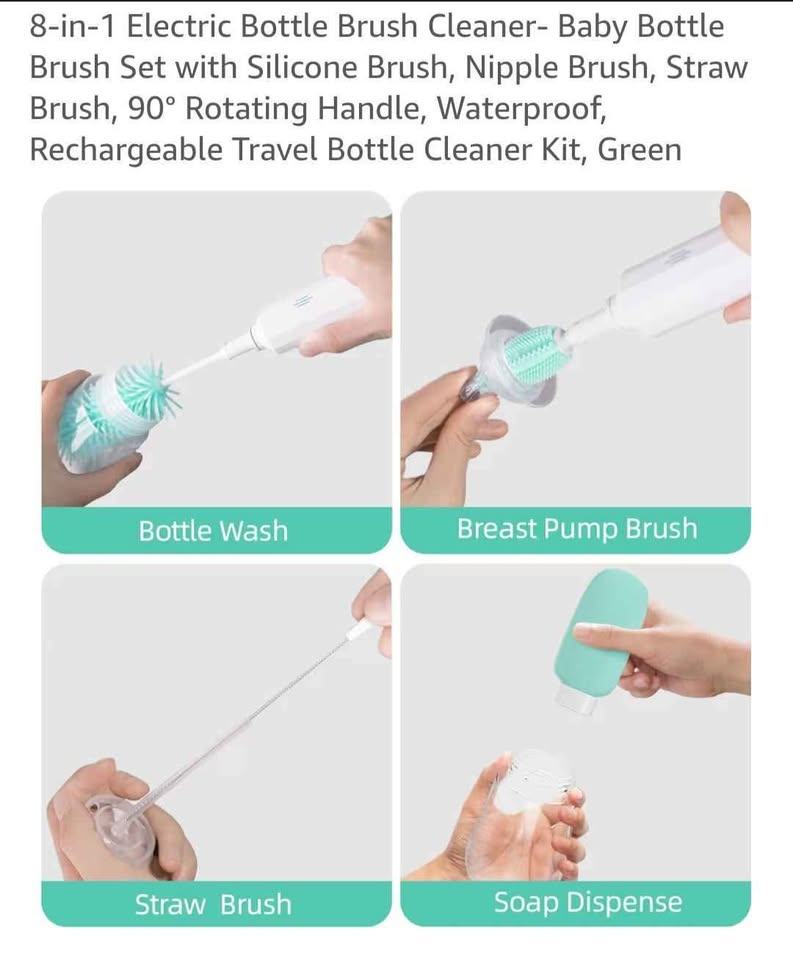 8-in-1 Electric Bottle Brush Cleaner- Baby Bottle Brush Set with Silicone Brush, Nipple Brush, Straw Brush, 90° Rotating Handle, Waterproof, Rechargeable Travel Bottle Cleaner Kit, Green

Bottle Wash

Breast Pump Brush

Straw Brush

Soap Dispense