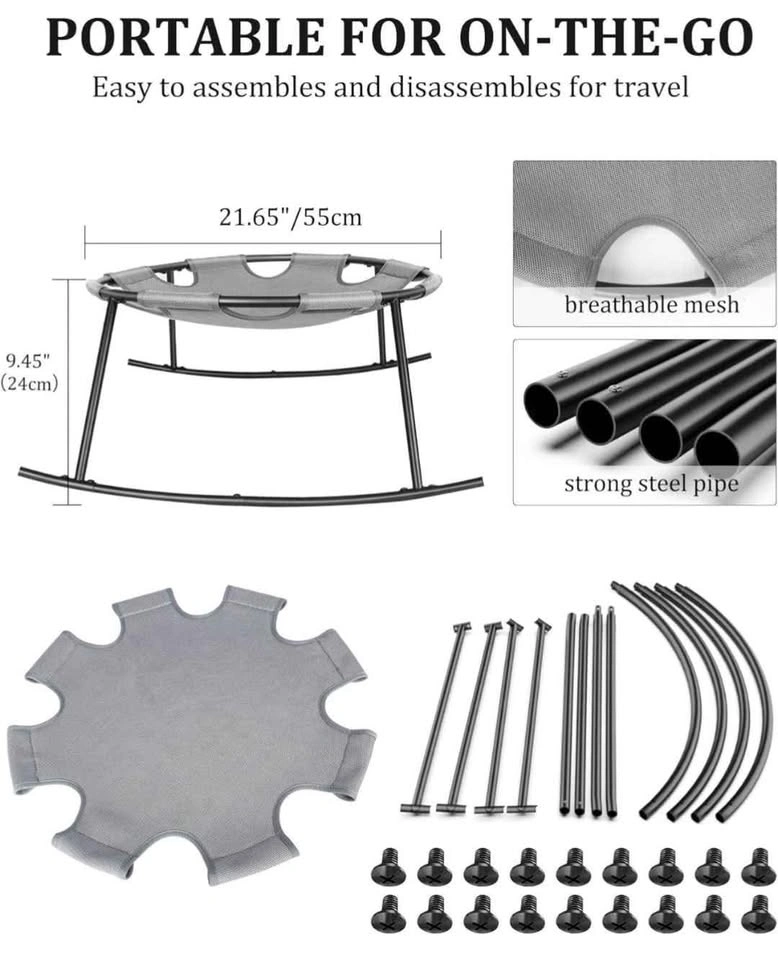 PORTABLE FOR ON-THE-GO
Easy to assembles and disassembles for travel

21.65"/55cm

9.45"
(24cm)

breathable mesh

strong steel pipe