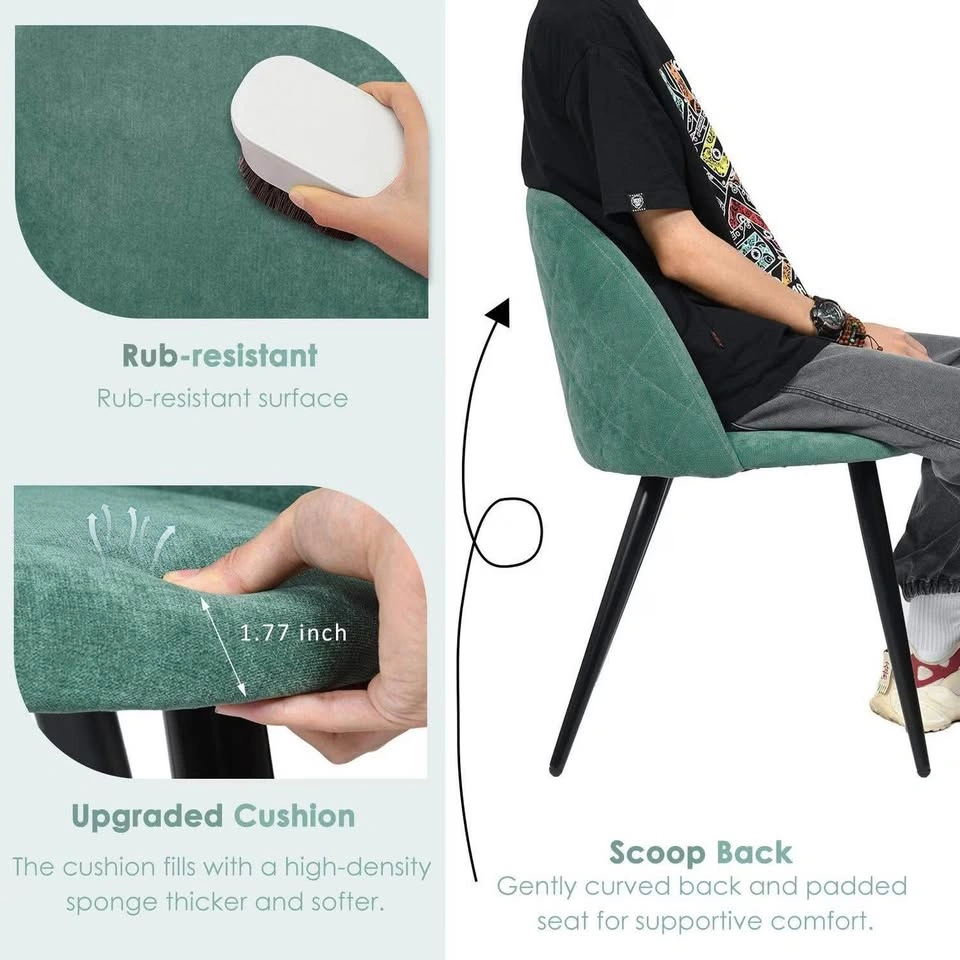 Rub-resistant
Rub-resistant surface

1.77 inch

Upgraded Cushion
The cushion fills with a high-density sponge thicker and softer.

Scoop Back
Gently curved back and padded seat for supportive comfort.