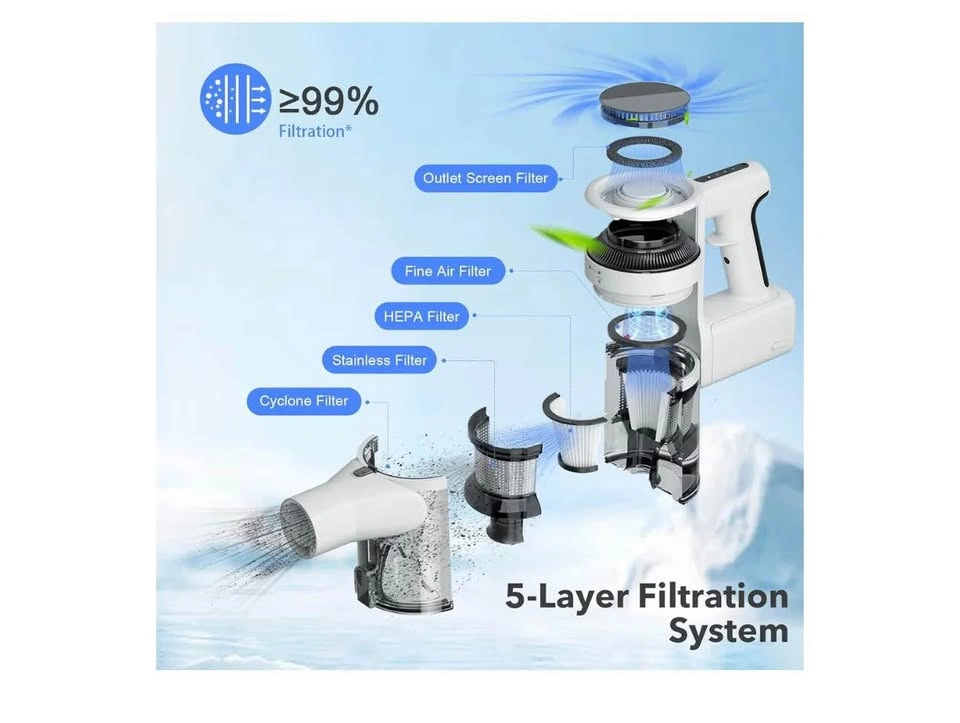 ≥99%
Filtration*

Outlet Screen Filter

Fine Air Filter

HEPA Filter

Stainless Filter

Cyclone Filter

5-Layer Filtration System