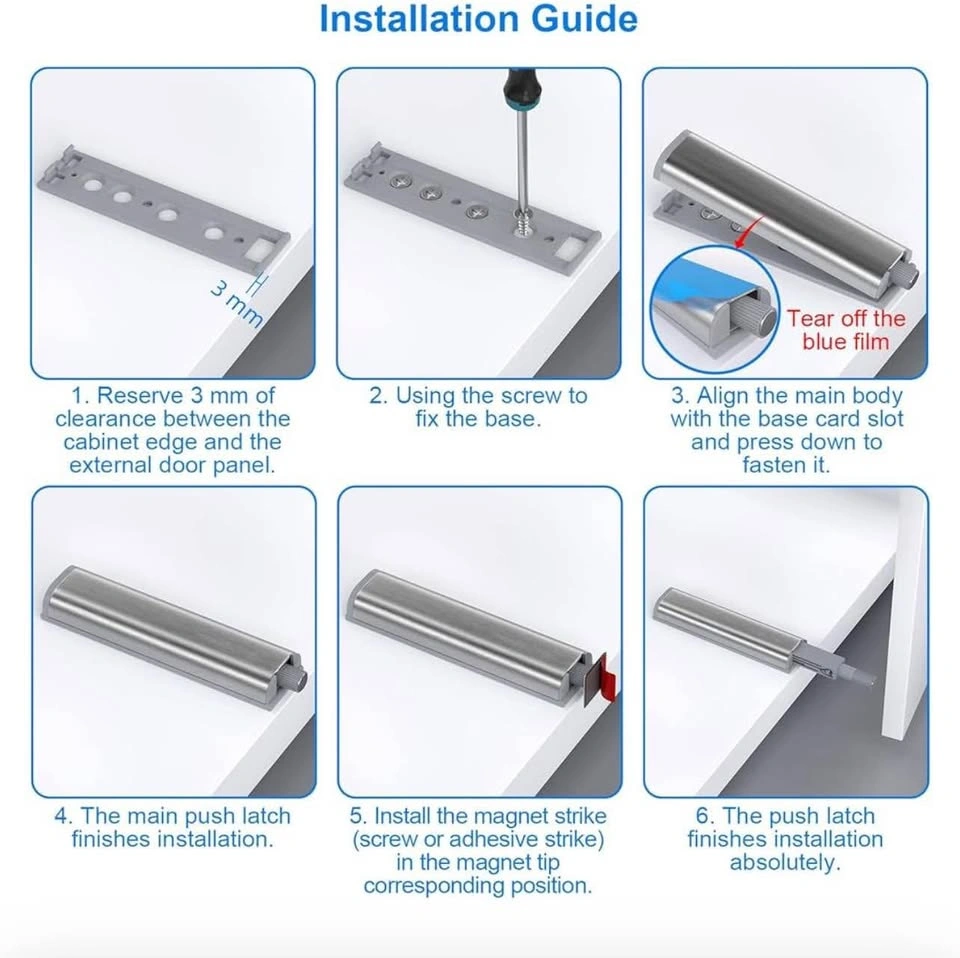 Installation Guide

3 mm

1. Reserve 3 mm of clearance between the cabinet edge and the external door panel.

2. Using the screw to fix the base.

Tear off the blue film

3. Align the main body with the base card slot and press down to fasten it.

4. The main push latch finishes installation.

5. Install the magnet strike (screw or adhesive strike) in the magnet tip corresponding position.

6. The push latch finishes installation absolutely.