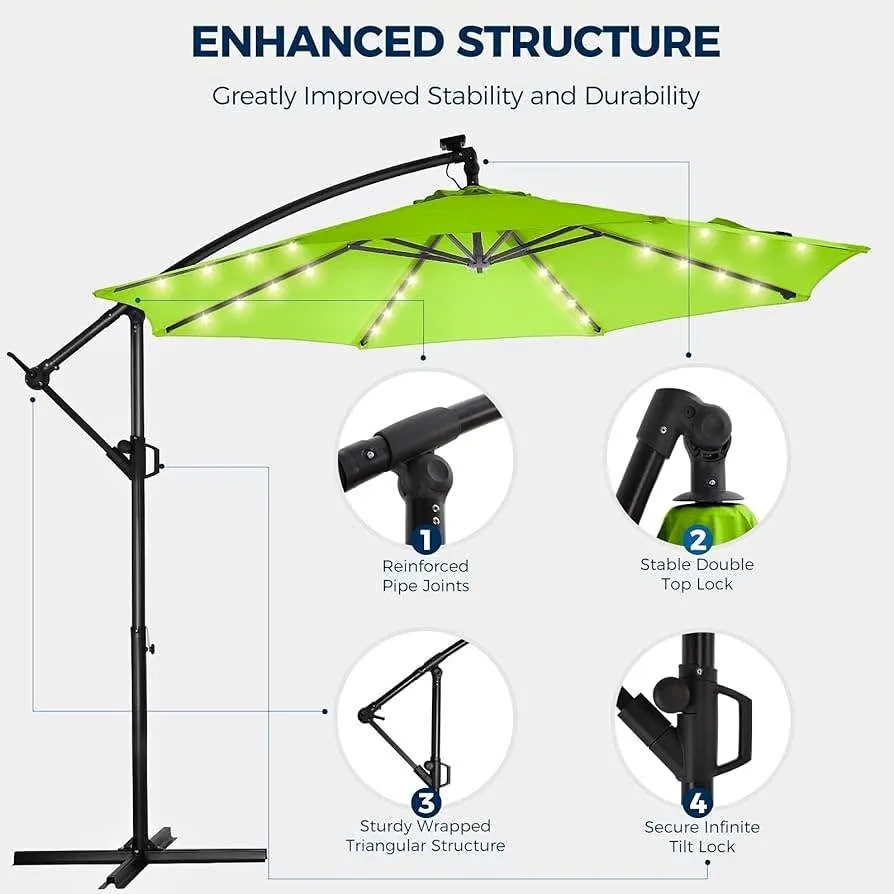 ENHANCED STRUCTURE

Greatly Improved Stability and Durability

1
Reinforced Pipe Joints

2
Stable Double Top Lock

3
Sturdy Wrapped Triangular Structure

4
Secure Infinite Tilt Lock