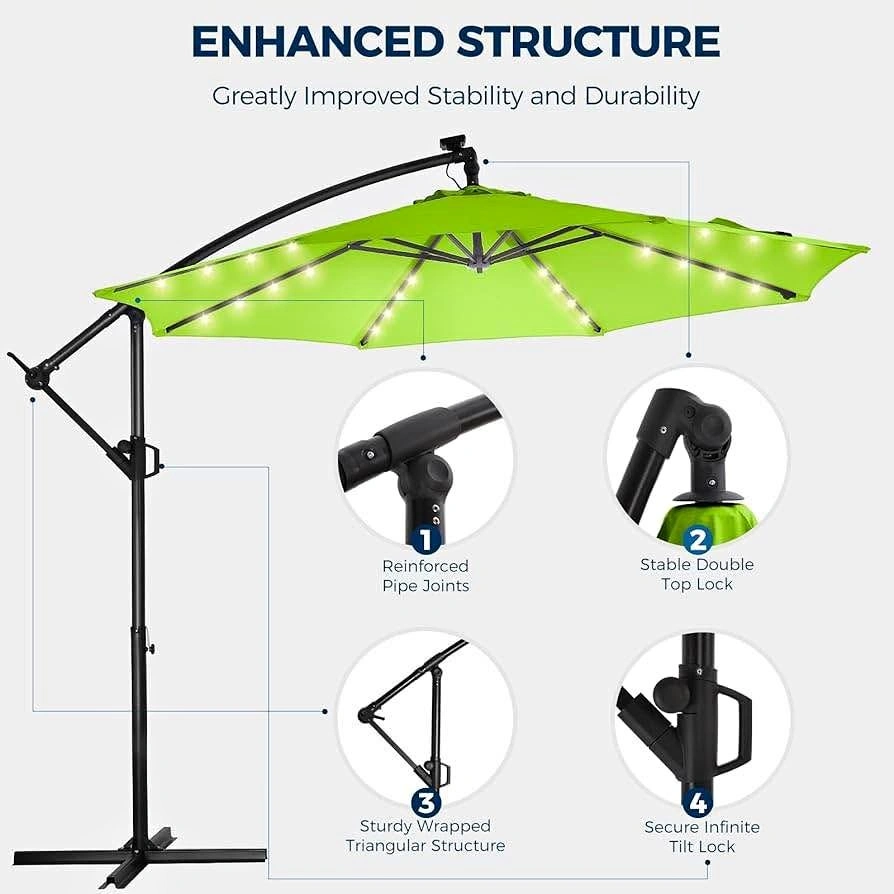 ENHANCED STRUCTURE

Greatly Improved Stability and Durability

1
Reinforced Pipe Joints

2
Stable Double Top Lock

3
Sturdy Wrapped Triangular Structure

4
Secure Infinite Tilt Lock