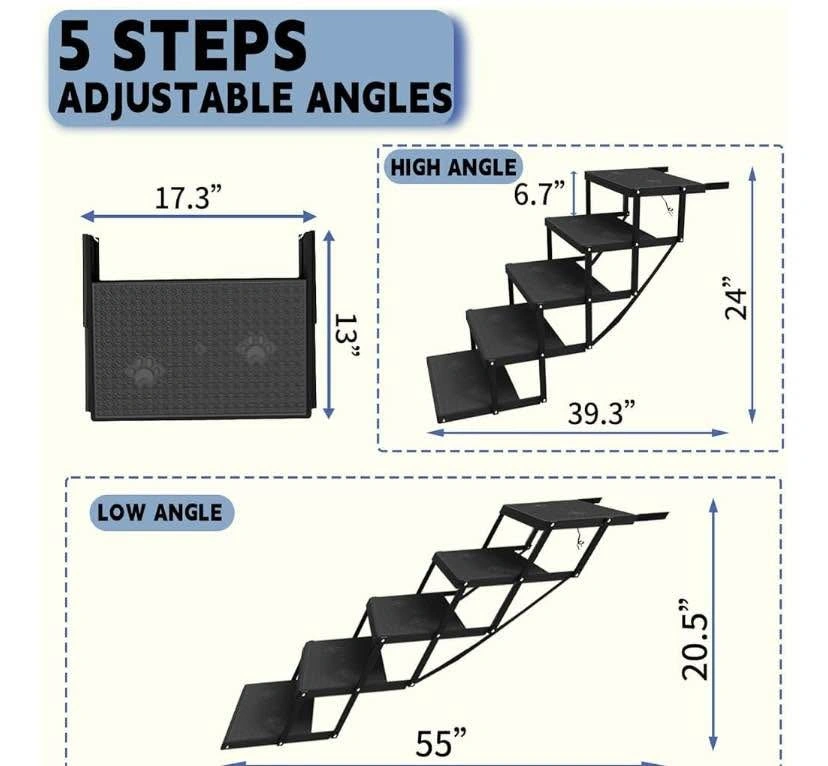 5 STEPS
ADJUSTABLE ANGLES

17.3”
13”

HIGH ANGLE
6.7”
24”
39.3”

LOW ANGLE
20.5”
55”