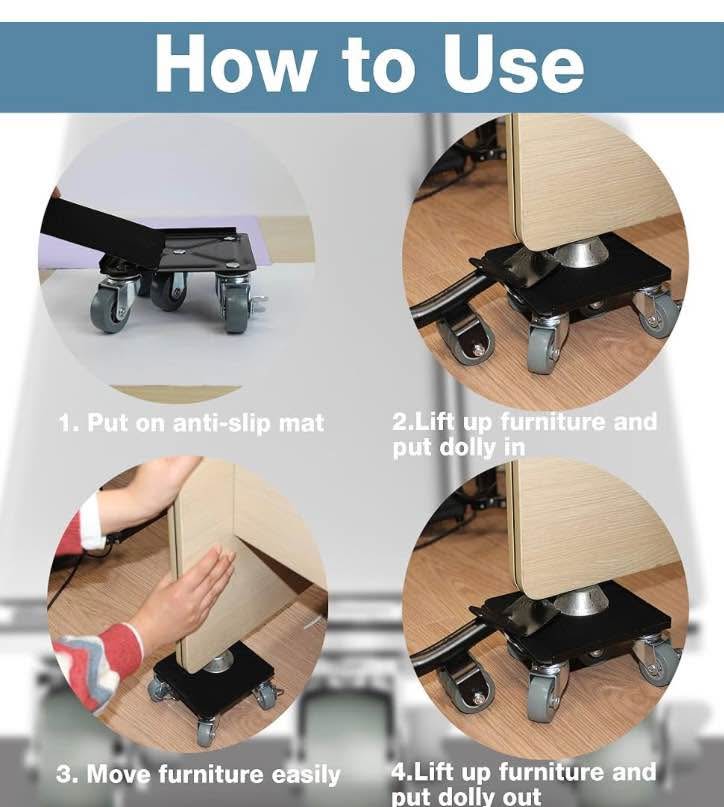 How to Use

1. Put on anti-slip mat

2.Lift up furniture and put dolly in

3. Move furniture easily

4.Lift up furniture and put dolly out