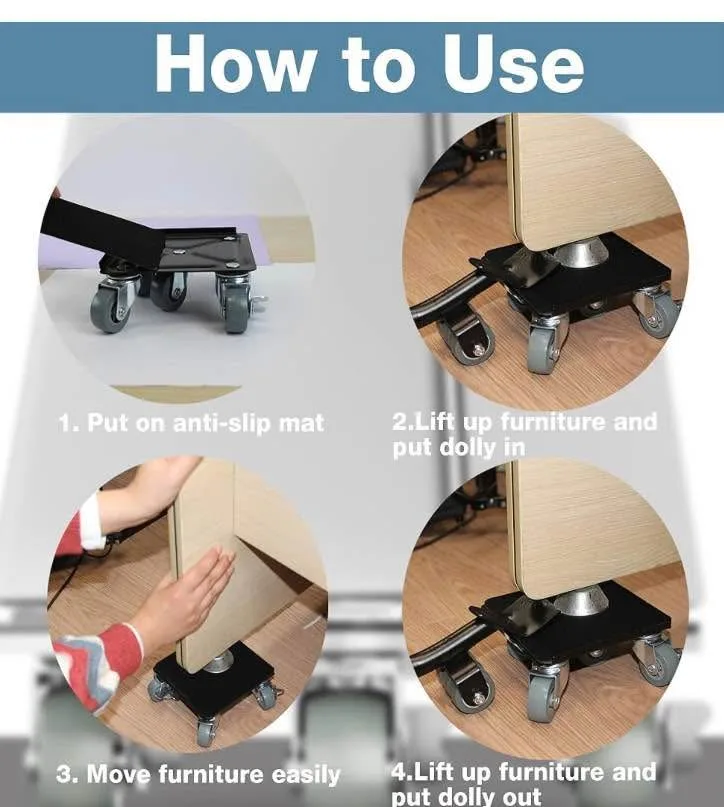 How to Use

1. Put on anti-slip mat

2.Lift up furniture and put dolly in

3. Move furniture easily

4.Lift up furniture and put dolly out