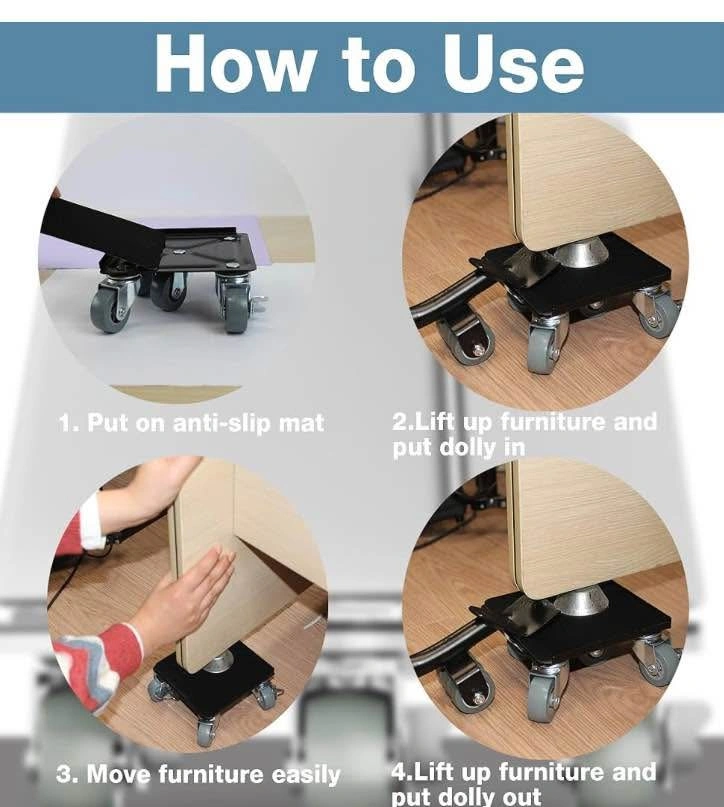 How to Use

1. Put on anti-slip mat

2.Lift up furniture and put dolly in

3. Move furniture easily

4.Lift up furniture and put dolly out