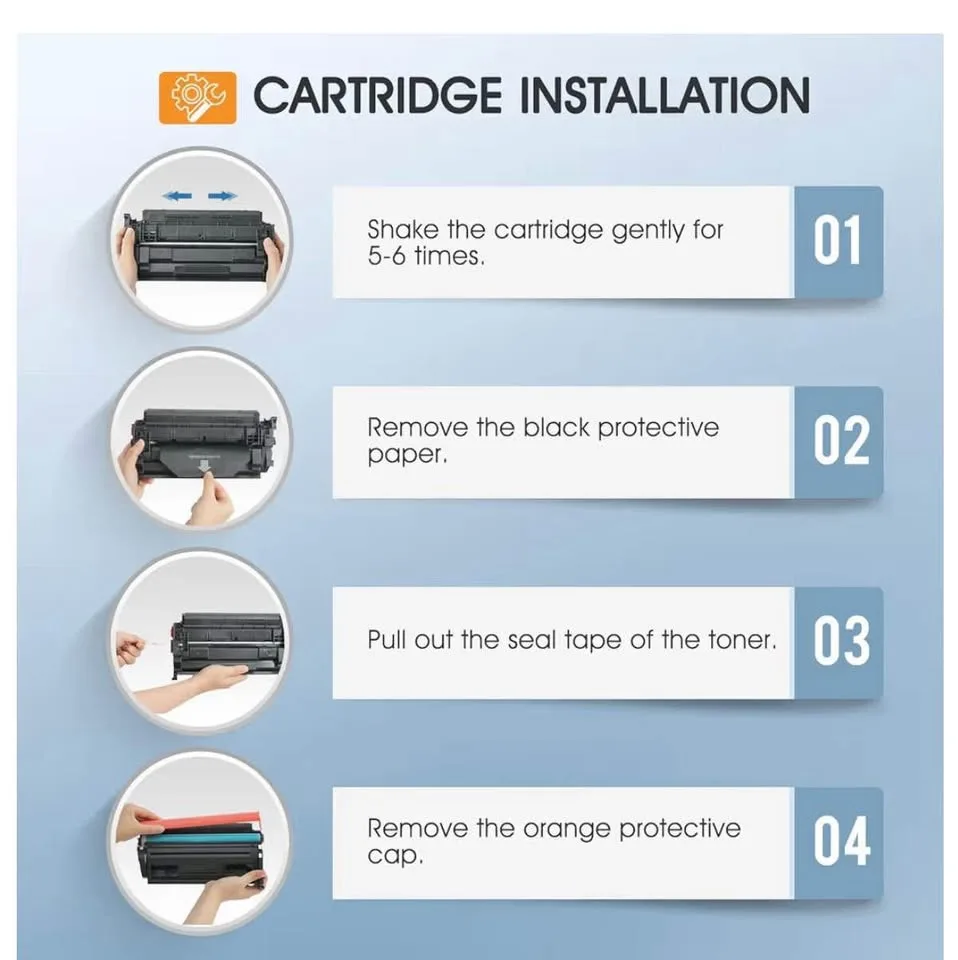 CARTRIDGE INSTALLATION

Shake the cartridge gently for 5-6 times.

01

Remove the black protective paper.

02

Pull out the seal tape of the toner.

03

Remove the orange protective cap.

04