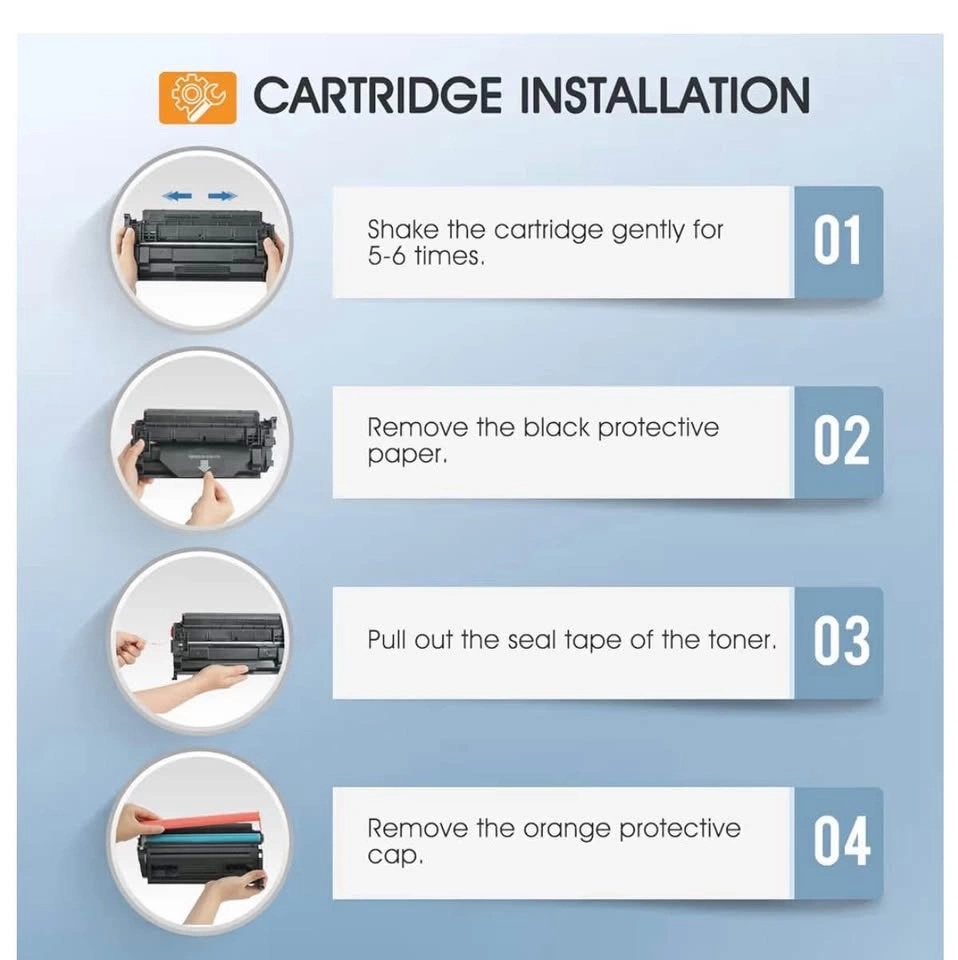 CARTRIDGE INSTALLATION

Shake the cartridge gently for 5-6 times.

01

Remove the black protective paper.

02

Pull out the seal tape of the toner.

03

Remove the orange protective cap.

04