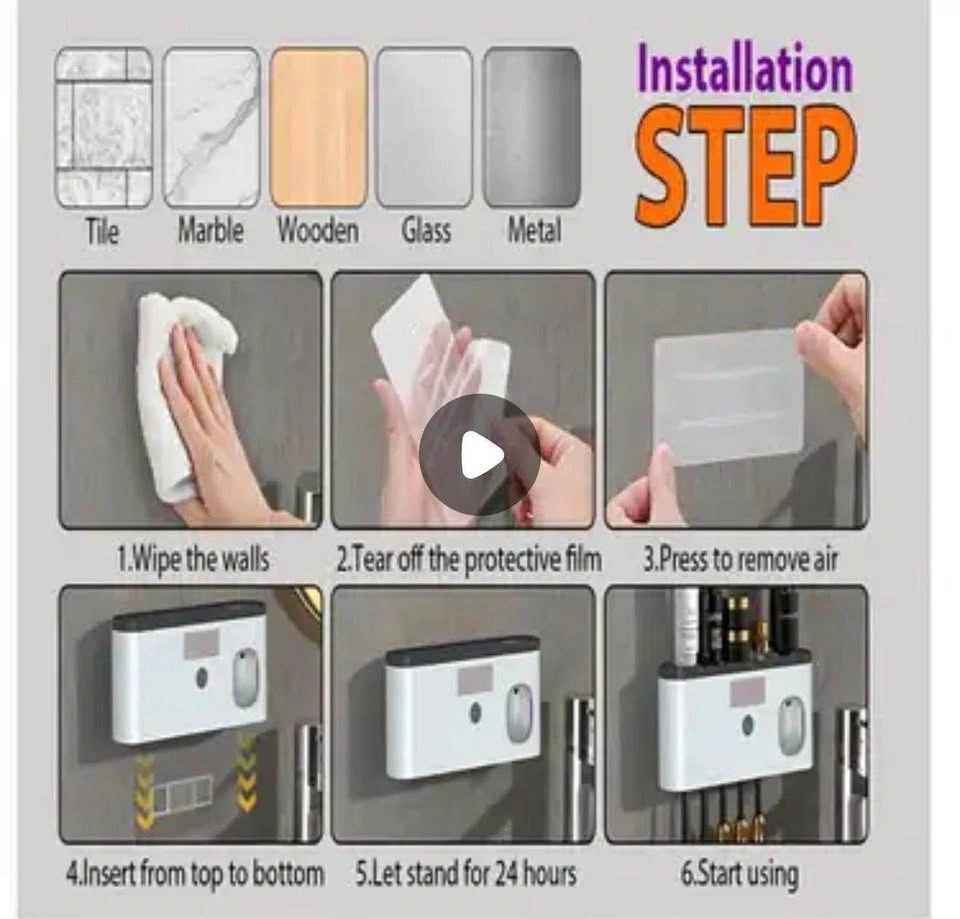 Tile Marble Wooden Glass Metal

Installation STEP

1.Wipe the walls

2.Tear off the protective film

3.Press to remove air

4.Insert from top to bottom

5.Let stand for 24 hours

6.Start using