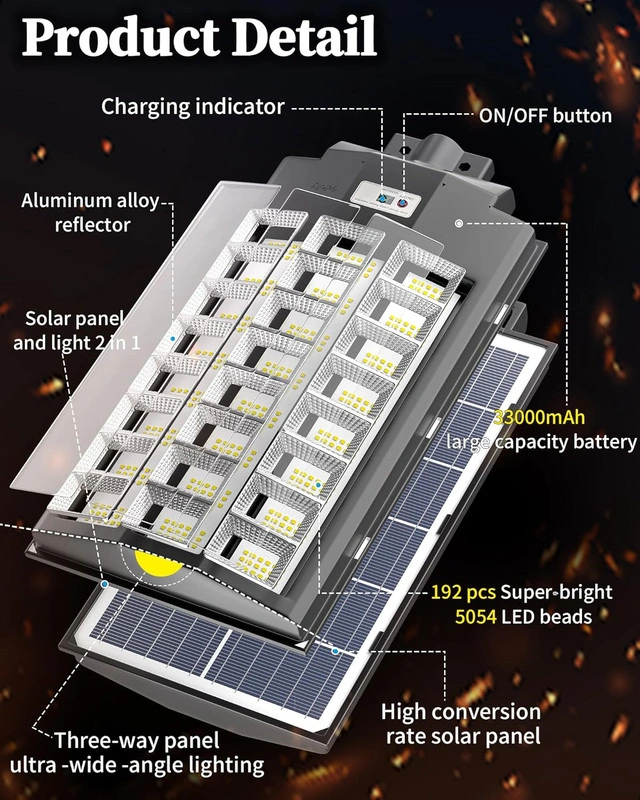 Product Detail

Charging indicator

ON/OFF button

Aluminum alloy reflector

Solar panel and light 2 in 1

33000mAh large capacity battery

192 pcs Super-bright 5054 LED beads

High conversion rate solar panel

Three-way panel ultra -wide -angle lighting