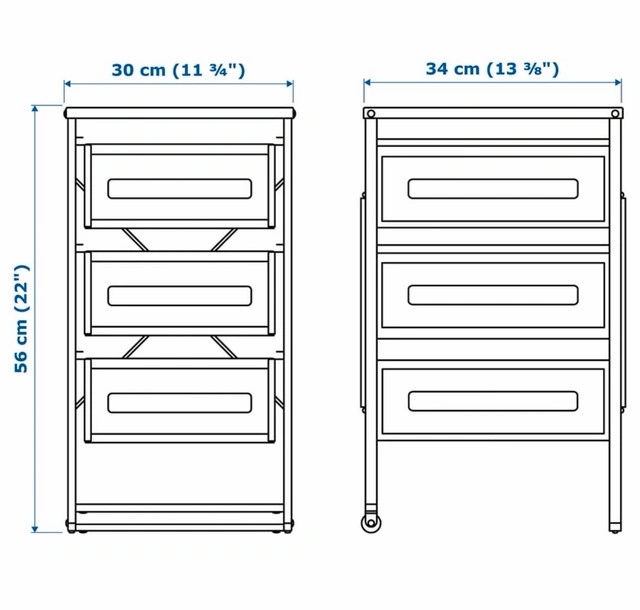 30 cm (11 ¾")

34 cm (13 ⅜")

56 cm (22")