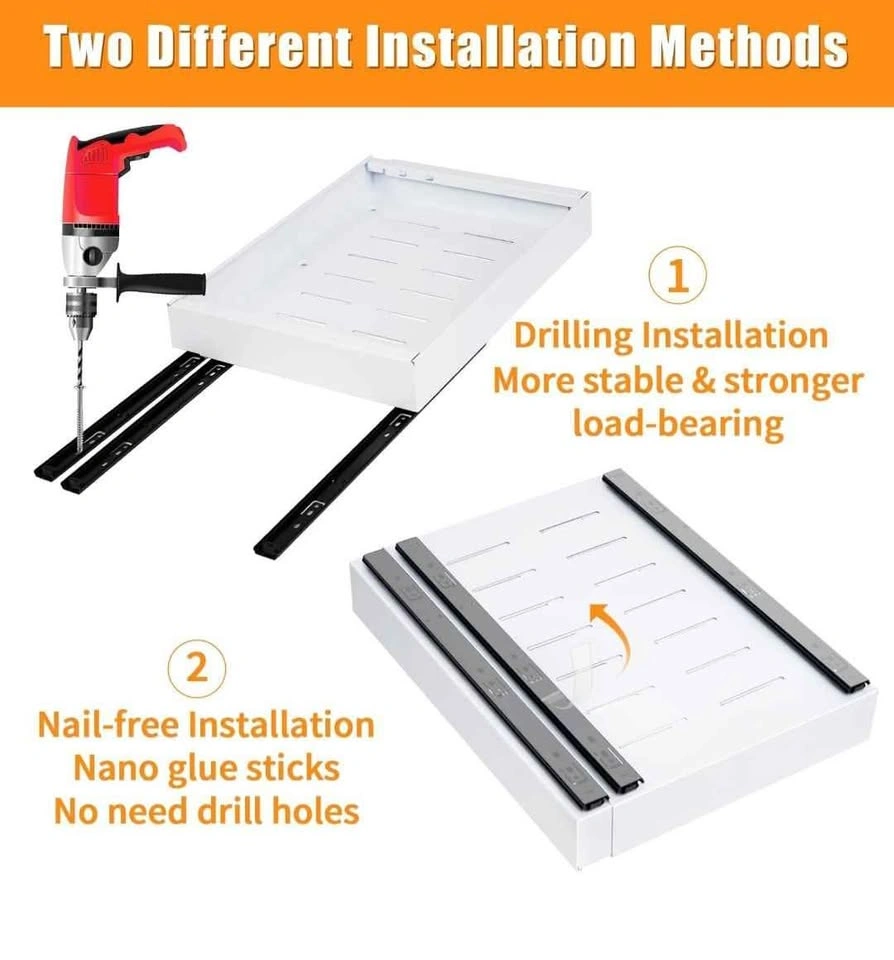 Two Different Installation Methods

1
Drilling Installation
More stable & stronger load-bearing

2
Nail-free Installation
Nano glue sticks
No need drill holes