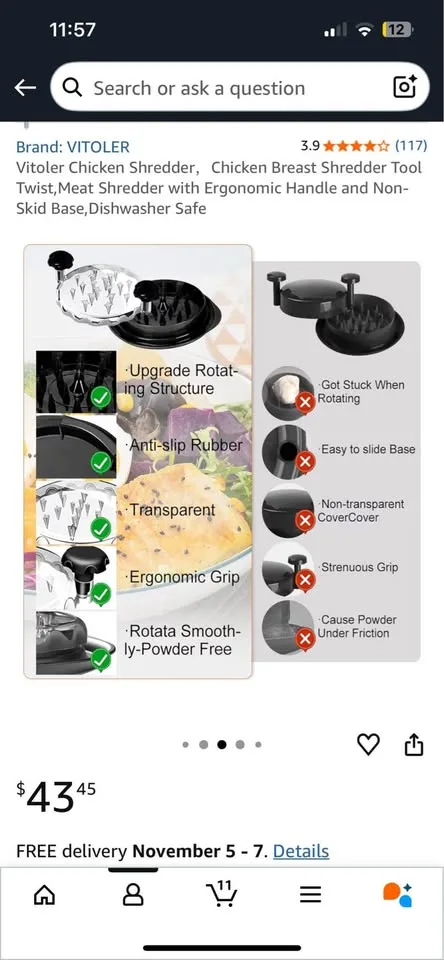 11:57

12

Search or ask a question

Brand: VITOLER

3.9 (117)

Vitoler Chicken Shredder， Chicken Breast Shredder Tool Twist,Meat Shredder with Ergonomic Handle and Non-Skid Base,Dishwasher Safe

·Upgrade Rotating Structure

·Anti-slip Rubber

·Transparent

·Ergonomic Grip

·Rotata Smoothly-Powder Free

·Got Stuck When Rotating

·Easy to slide Base

·Non-transparent CoverCover

·Strenuous Grip

·Cause Powder Under Friction

$43^{45}$

FREE delivery November 5 - 7. Details

11