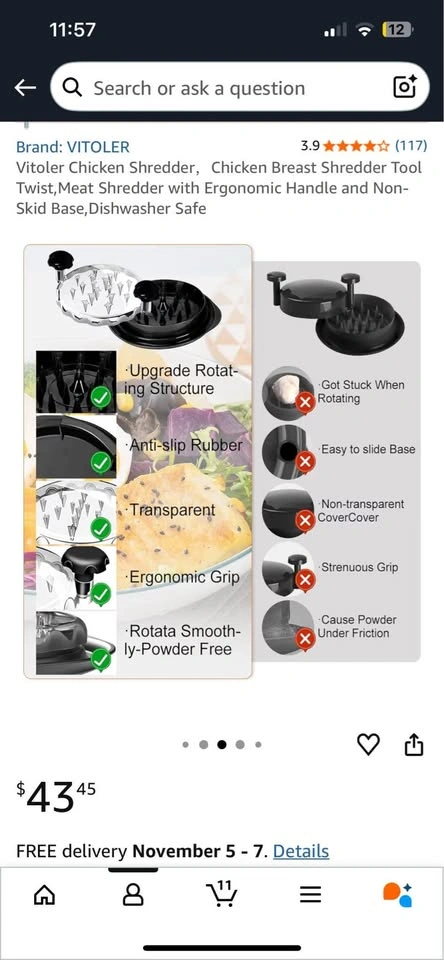 11:57

12

Search or ask a question

Brand: VITOLER

3.9 (117)

Vitoler Chicken Shredder， Chicken Breast Shredder Tool Twist,Meat Shredder with Ergonomic Handle and Non-Skid Base,Dishwasher Safe

·Upgrade Rotating Structure

·Anti-slip Rubber

·Transparent

·Ergonomic Grip

·Rotata Smoothly-Powder Free

·Got Stuck When Rotating

·Easy to slide Base

·Non-transparent CoverCover

·Strenuous Grip

·Cause Powder Under Friction

$43^{45}$

FREE delivery November 5 - 7. Details

11