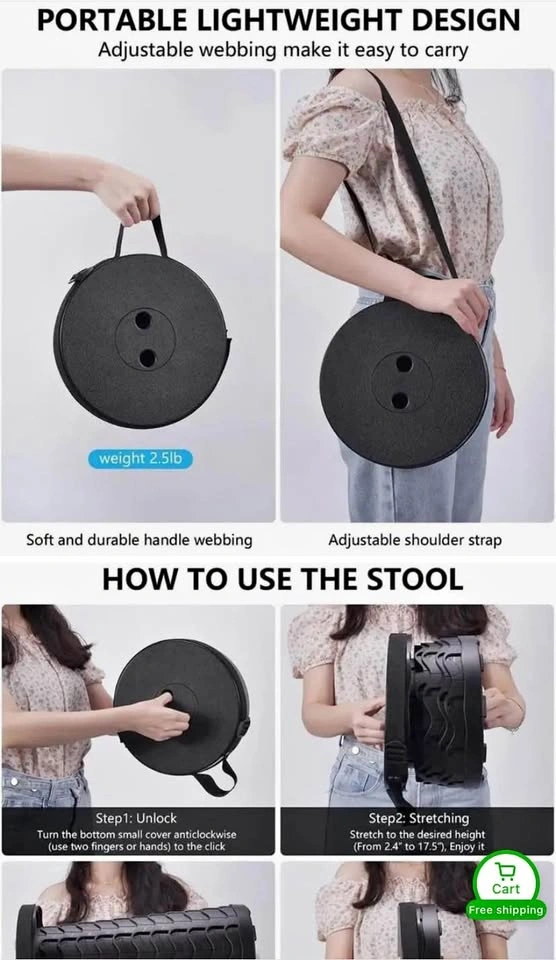 PORTABLE LIGHTWEIGHT DESIGN
Adjustable webbing make it easy to carry

weight 2.5lb

Soft and durable handle webbing

Adjustable shoulder strap

HOW TO USE THE STOOL

Step1: Unlock
Turn the bottom small cover anticlockwise (use two fingers or hands) to the click

Step2: Stretching
Stretch to the desired height (From 2.4" to 17.5"), Enjoy it

Cart
Free shipping