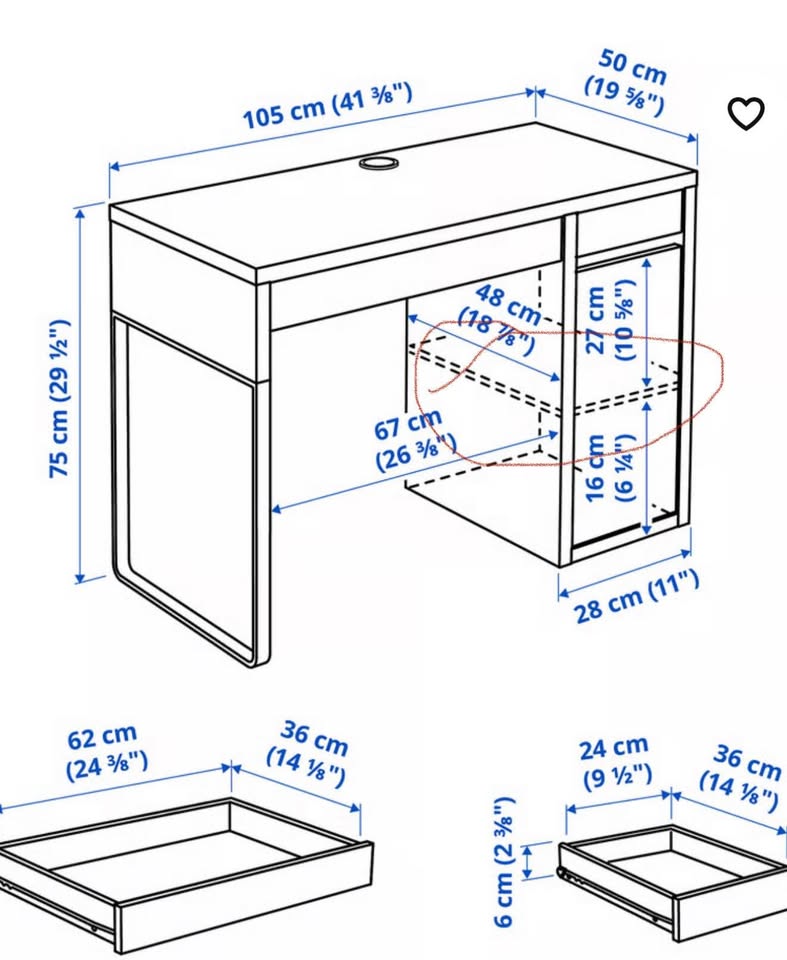 105 cm (41 ⅜")
50 cm
(19 ⅝")
75 cm (29 ½")
48 cm
(18 ⅞")
27 cm
(10 ⅝")
67 cm
(26 ⅜")
16 cm
(6 ¼")
28 cm (11")
62 cm
(24 ⅜")
36 cm
(14 ⅛")
24 cm
(9 ½")
36 cm
(14 ⅛")
6 cm (2 ⅜")