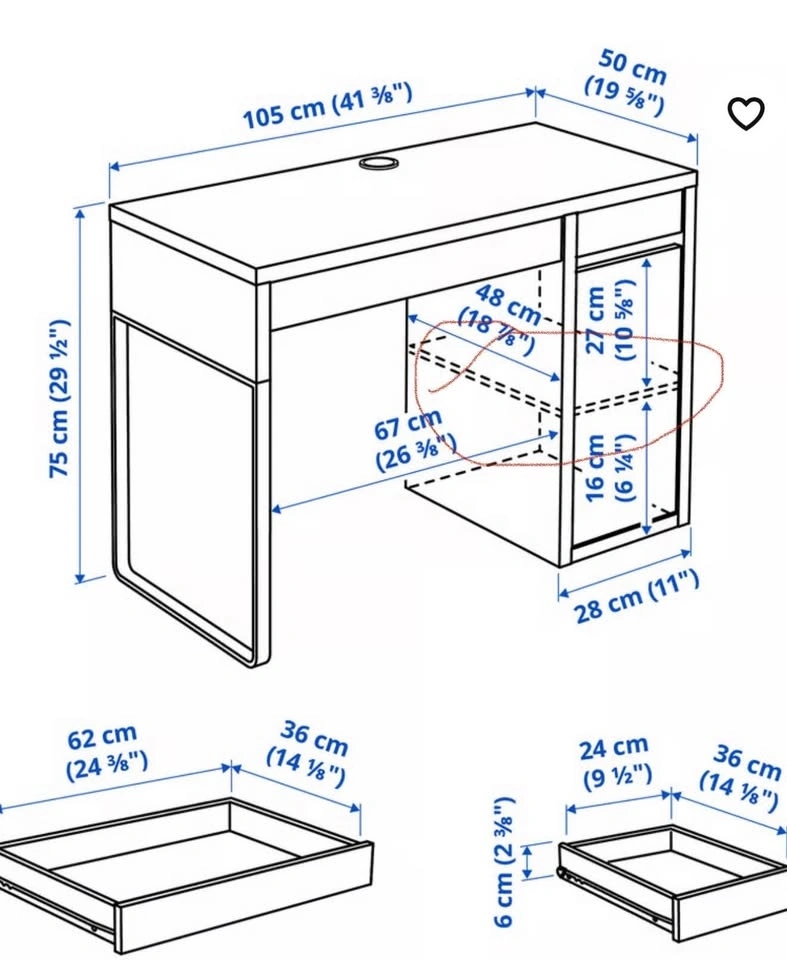 105 cm (41 ⅜")

50 cm (19 ⅝")

75 cm (29 ½")

48 cm (18 ⅞")

27 cm (10 ⅝")

67 cm (26 ⅜")

16 cm (6 ¼")

28 cm (11")

62 cm (24 ⅜")

36 cm (14 ⅛")

24 cm (9 ½")

36 cm (14 ⅛")

6 cm (2 ⅜")