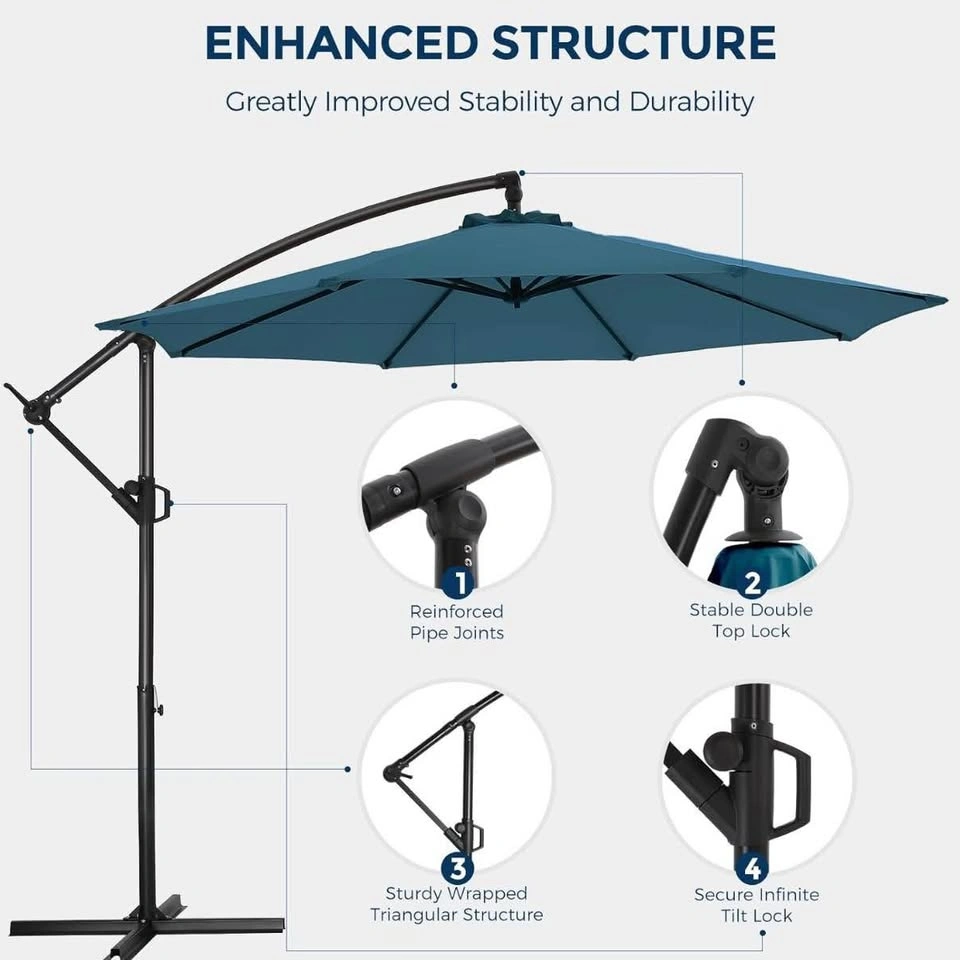 ENHANCED STRUCTURE

Greatly Improved Stability and Durability

1
Reinforced Pipe Joints

2
Stable Double Top Lock

3
Sturdy Wrapped Triangular Structure

4
Secure Infinite Tilt Lock