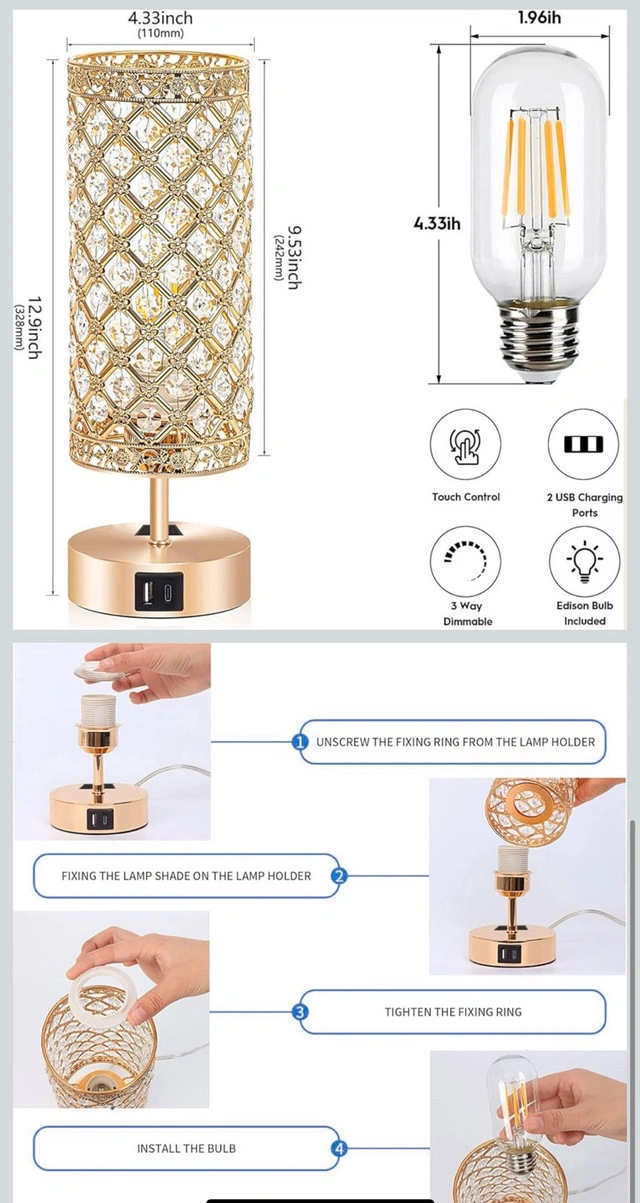 4.33inch
(110mm)

12.9inch
(328mm)

9.53inch
(242mm)

1.96ih

4.33ih

Touch Control

2 USB Charging Ports

3 Way Dimmable

Edison Bulb Included

1 UNSCREW THE FIXING RING FROM THE LAMP HOLDER

FIXING THE LAMP SHADE ON THE LAMP HOLDER 2

3 TIGHTEN THE FIXING RING

INSTALL THE BULB 4