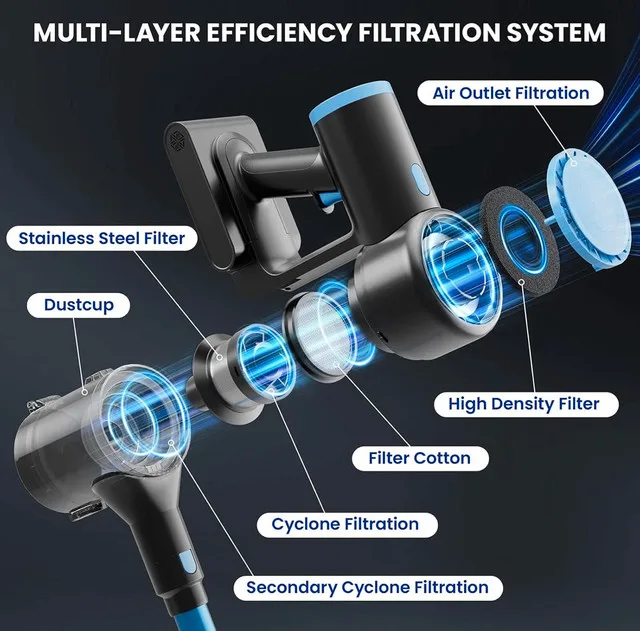 MULTI-LAYER EFFICIENCY FILTRATION SYSTEM

Air Outlet Filtration

Stainless Steel Filter

Dustcup

High Density Filter

Filter Cotton

Cyclone Filtration

Secondary Cyclone Filtration