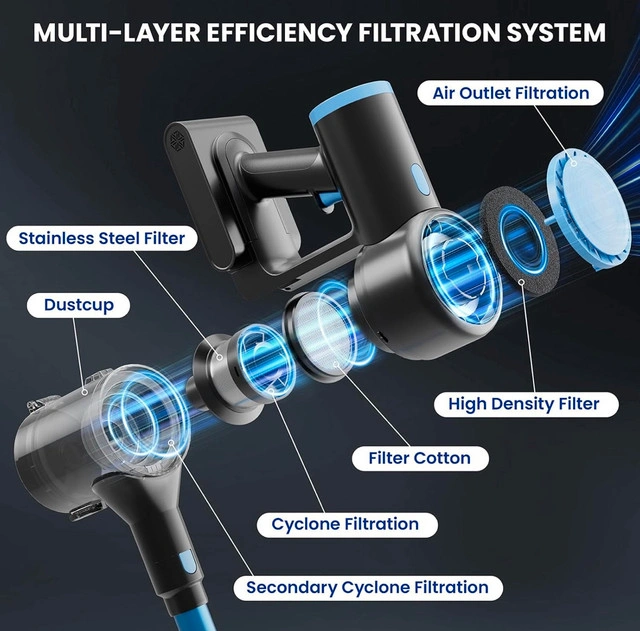 MULTI-LAYER EFFICIENCY FILTRATION SYSTEM

Air Outlet Filtration

Stainless Steel Filter

Dustcup

High Density Filter

Filter Cotton

Cyclone Filtration

Secondary Cyclone Filtration