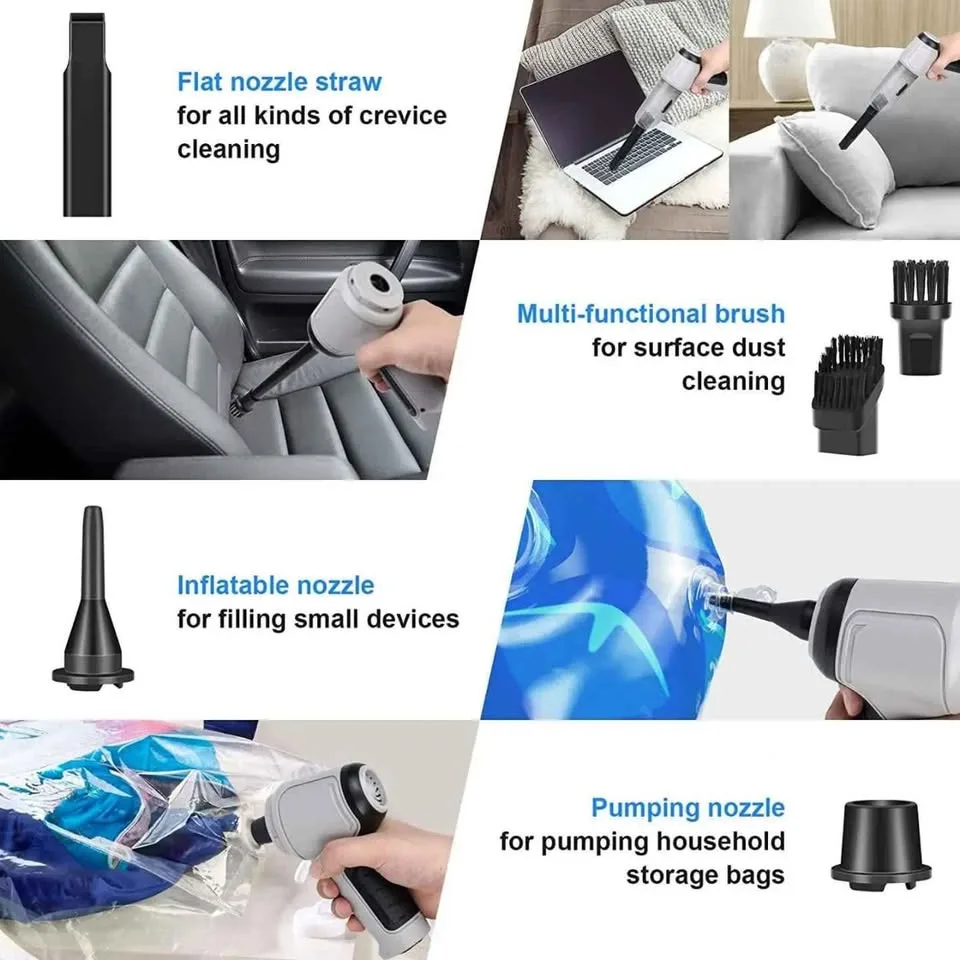 Flat nozzle straw
for all kinds of crevice cleaning

Multi-functional brush
for surface dust cleaning

Inflatable nozzle
for filling small devices

Pumping nozzle
for pumping household storage bags