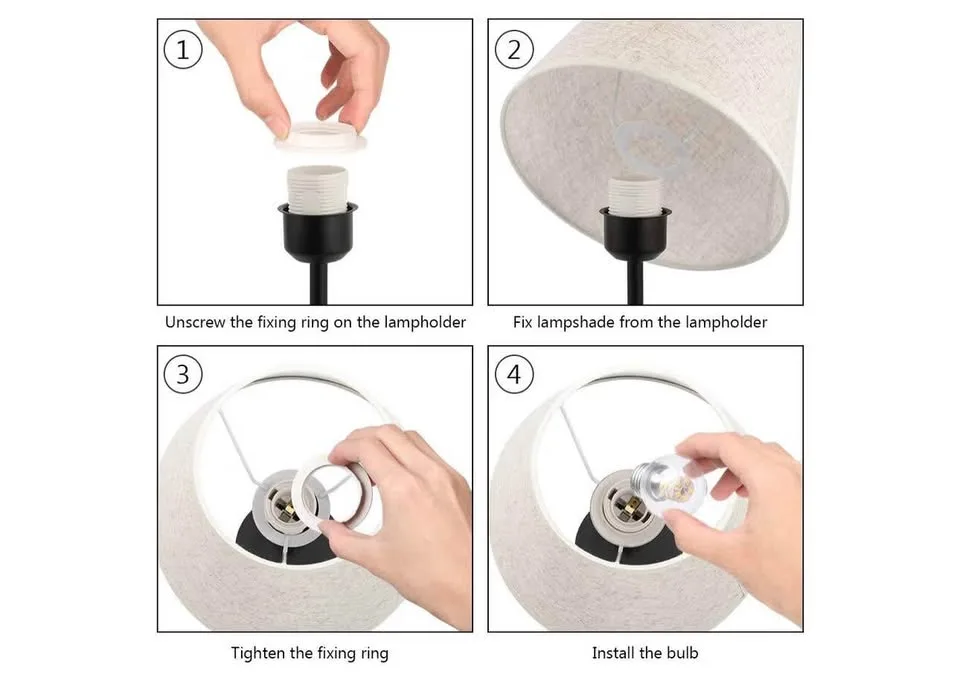 1

Unscrew the fixing ring on the lampholder

2

Fix lampshade from the lampholder

3

Tighten the fixing ring

4

Install the bulb