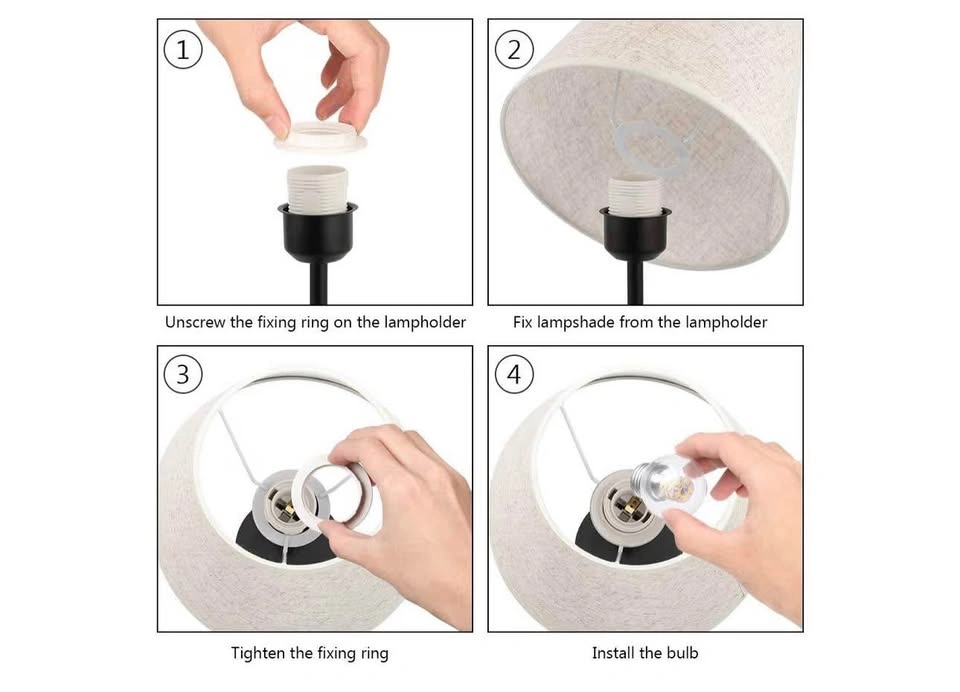 1

Unscrew the fixing ring on the lampholder

2

Fix lampshade from the lampholder

3

Tighten the fixing ring

4

Install the bulb