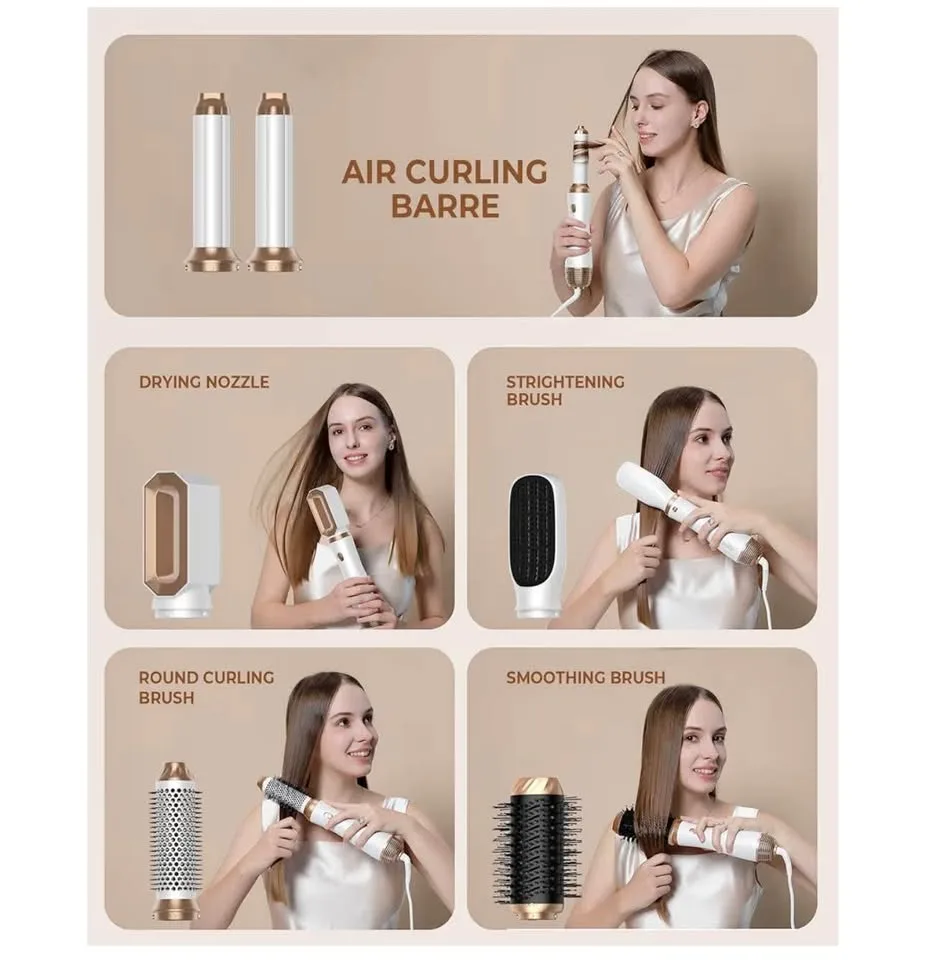 AIR CURLING BARRE

DRYING NOZZLE

STRIGHTENING BRUSH

ROUND CURLING BRUSH

SMOOTHING BRUSH