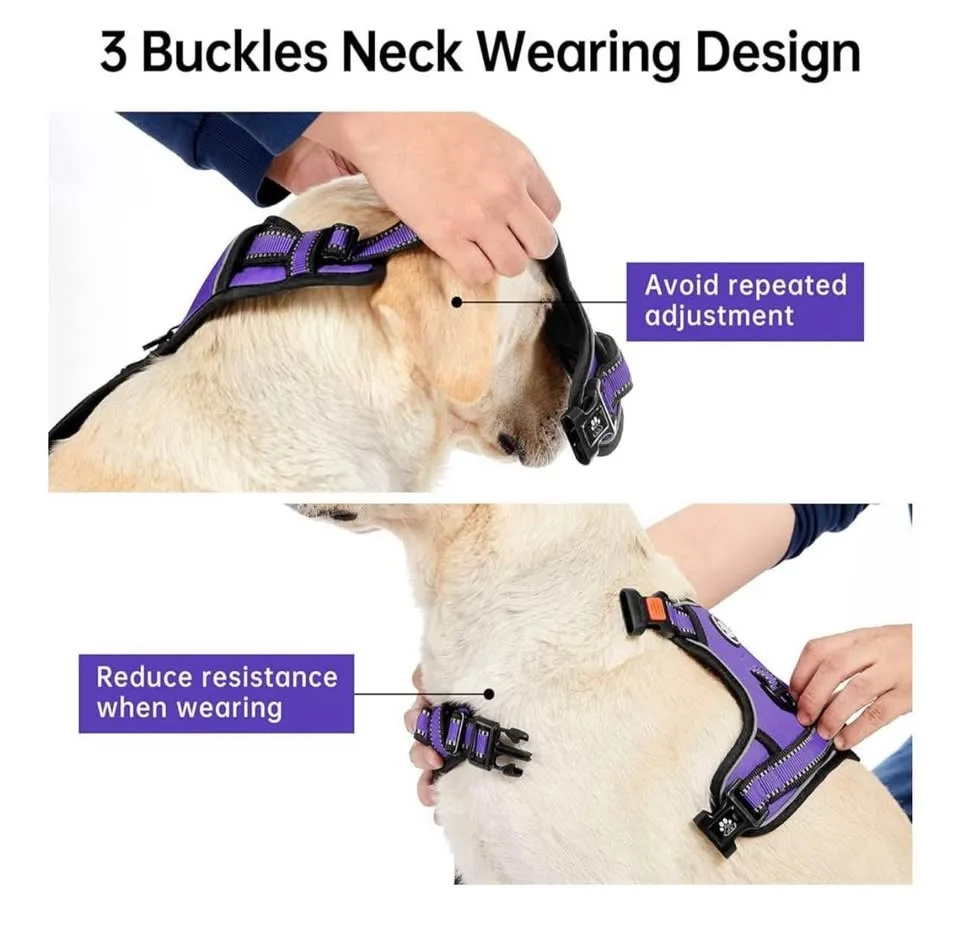 3 Buckles Neck Wearing Design

Avoid repeated adjustment

Reduce resistance when wearing