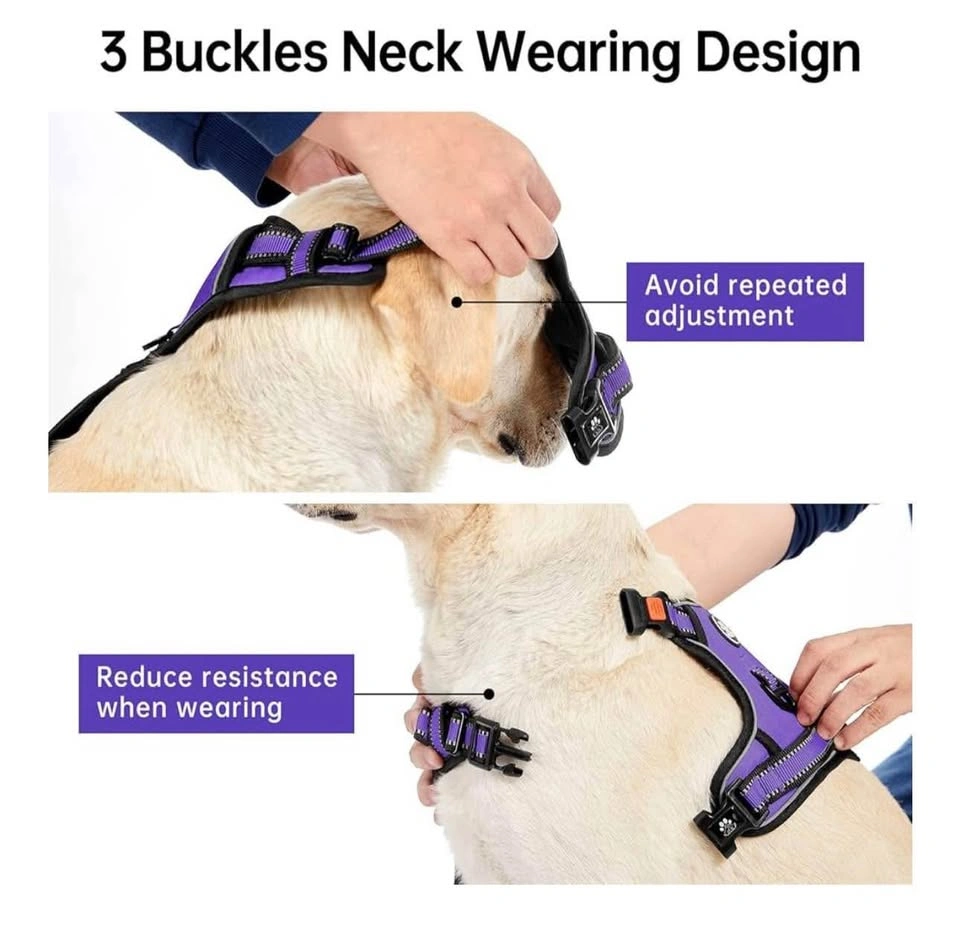 3 Buckles Neck Wearing Design

Avoid repeated adjustment

Reduce resistance when wearing