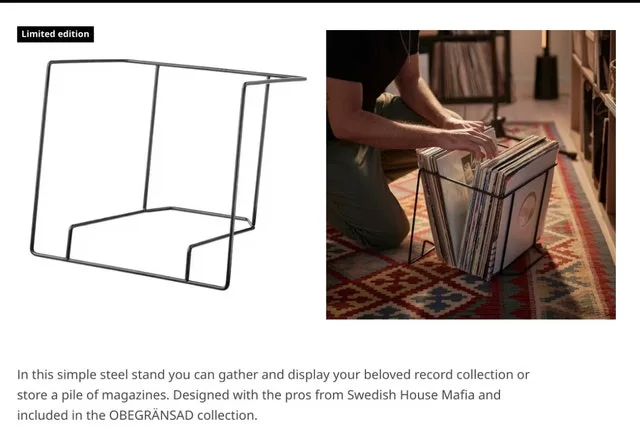 Limited edition

In this simple steel stand you can gather and display your beloved record collection or store a pile of magazines. Designed with the pros from Swedish House Mafia and included in the OBEGRÄNSAD collection.