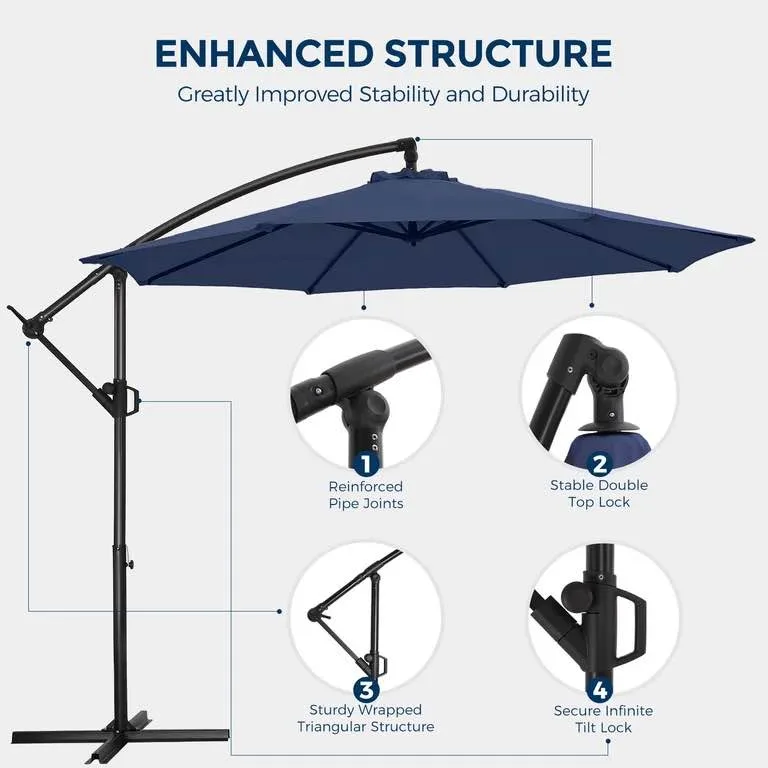 ENHANCED STRUCTURE
Greatly Improved Stability and Durability

1
Reinforced Pipe Joints

2
Stable Double Top Lock

3
Sturdy Wrapped Triangular Structure

4
Secure Infinite Tilt Lock