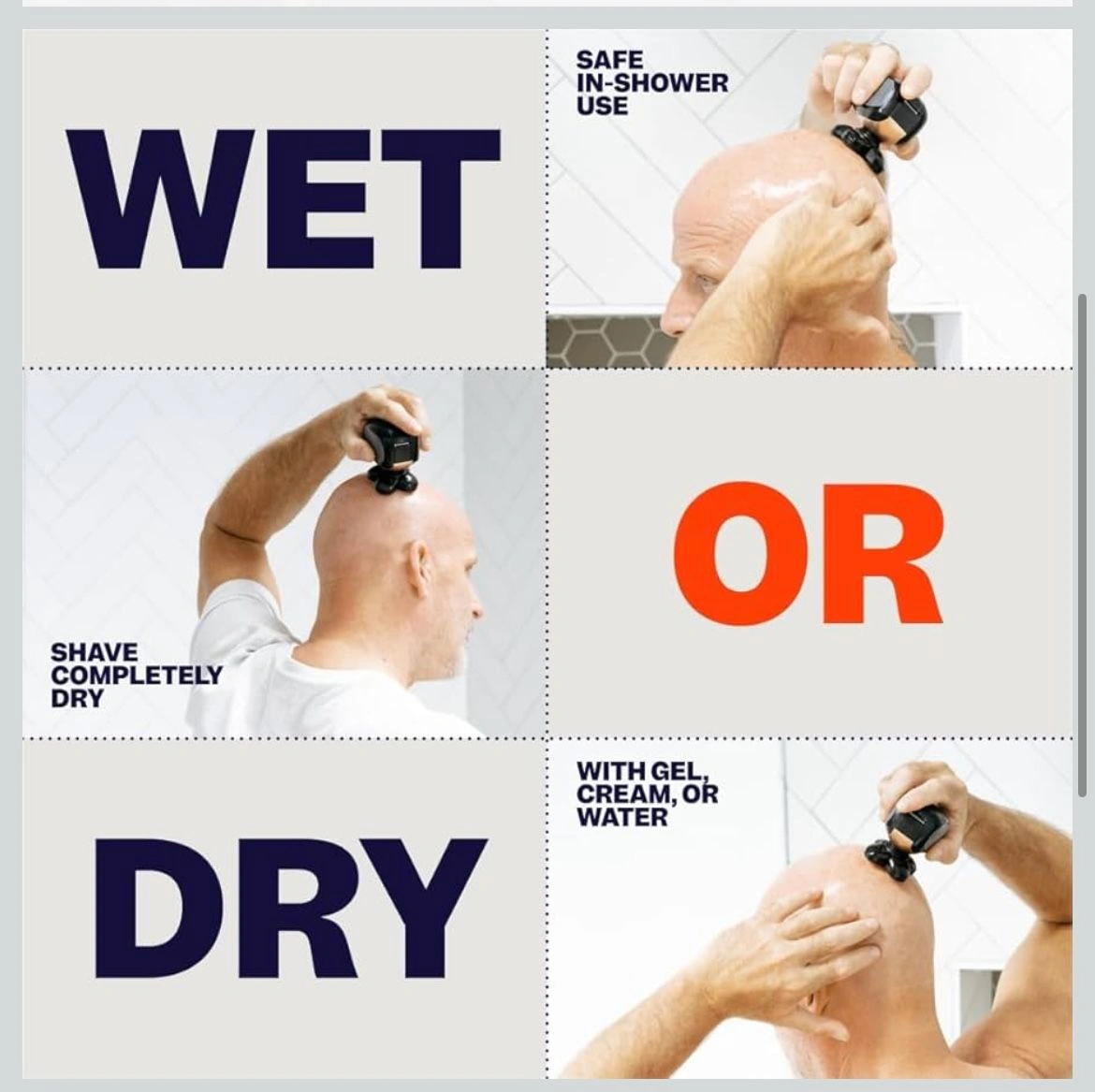 WET

SAFE IN-SHOWER USE

SHAVE COMPLETELY DRY

OR

DRY

WITH GEL, CREAM, OR WATER