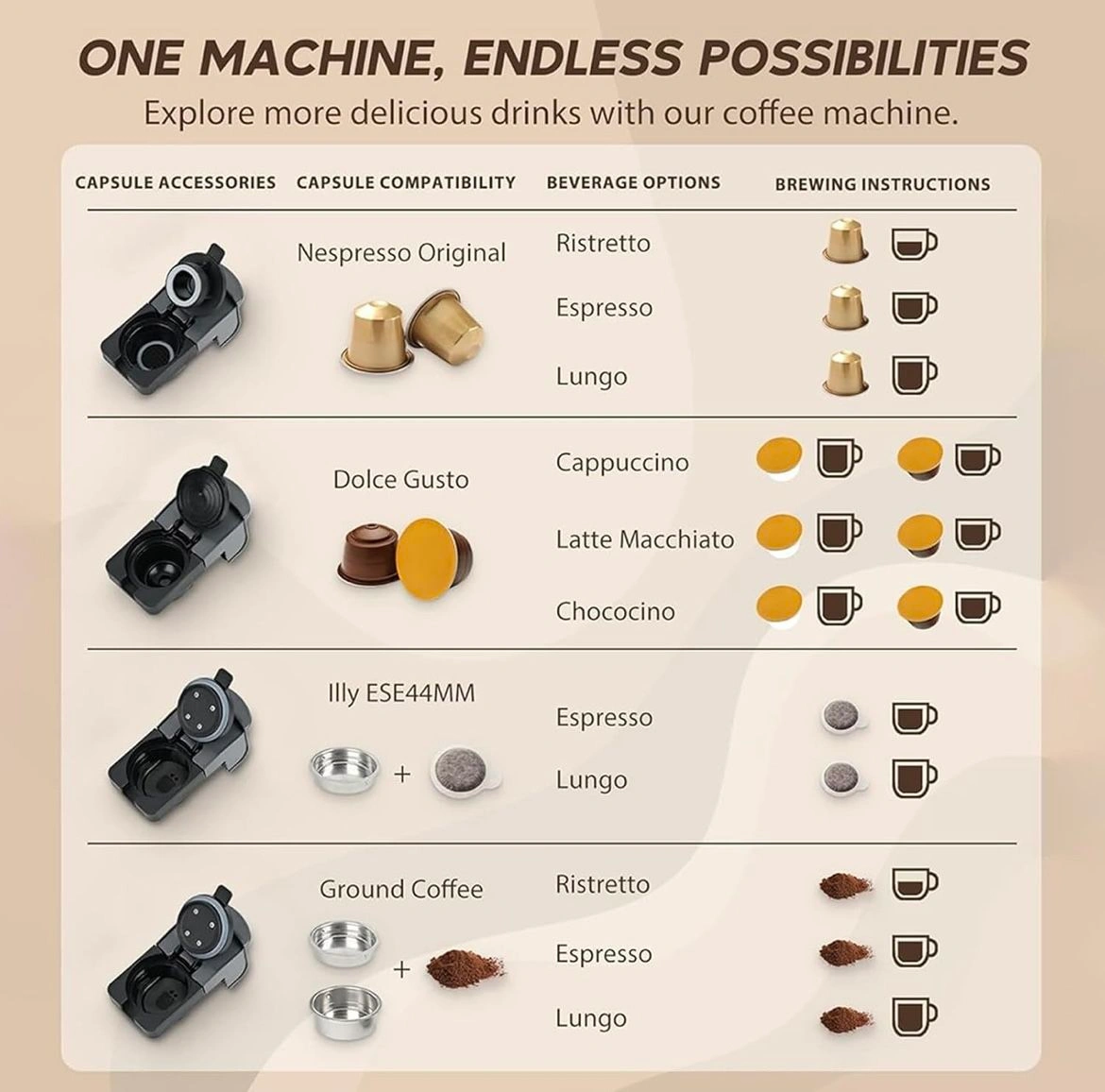 ONE MACHINE, ENDLESS POSSIBILITIES
Explore more delicious drinks with our coffee machine.

| CAPSULE ACCESSORIES | CAPSULE COMPATIBILITY | BEVERAGE OPTIONS | BREWING INSTRUCTIONS |
|---|---|---|---|
| | Nespresso Original | Ristretto | |
| | | Espresso | |
| | | Lungo | |
| | Dolce Gusto | Cappuccino | |
| | | Latte Macchiato | |
| | | Chococino | |
| | Illy ESE44MM + | Espresso | |
| | | Lungo | |
| | Ground Coffee + | Ristretto | |
| | | Espresso | |
| | | Lungo | |