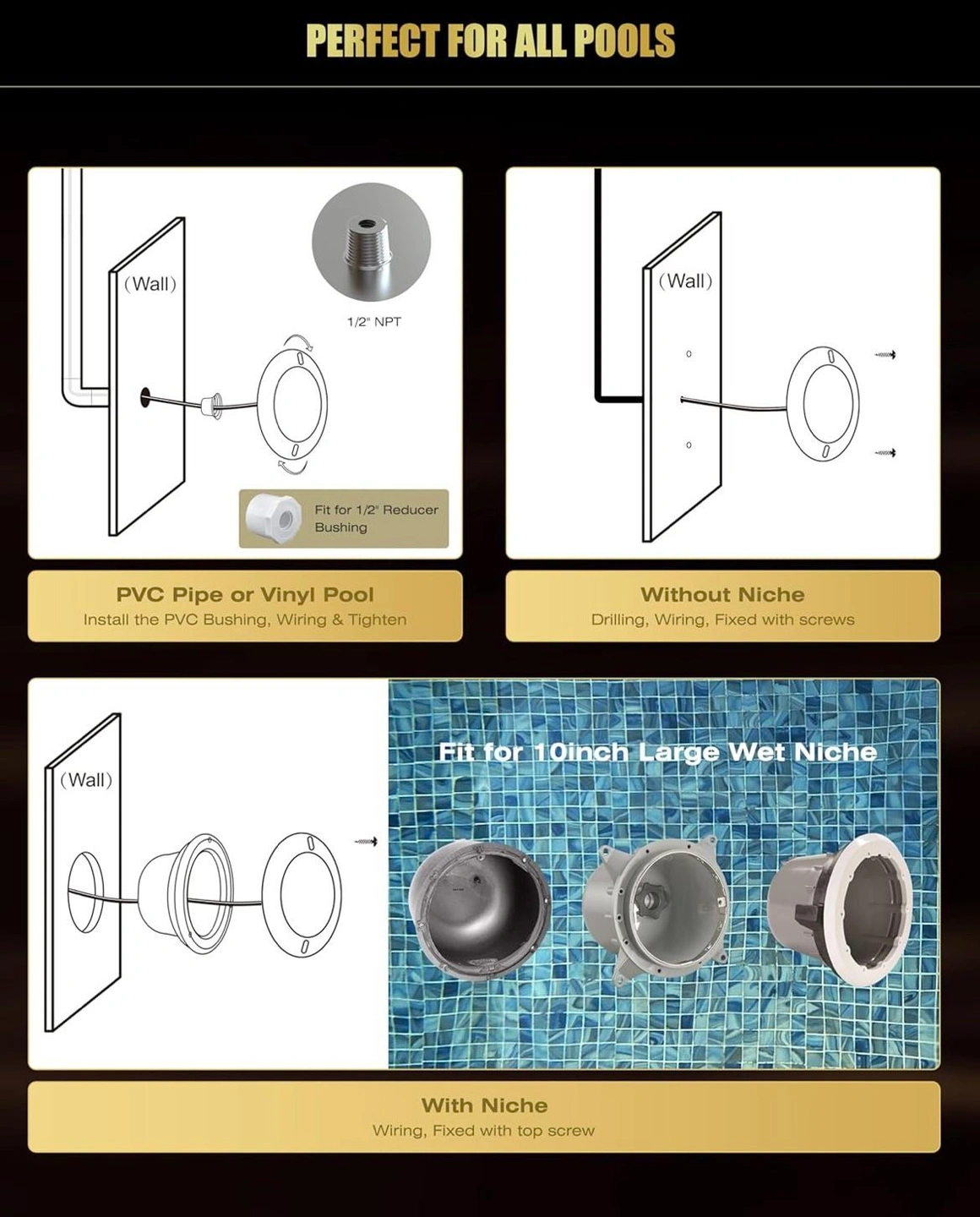 PERFECT FOR ALL POOLS

(Wall)

1/2" NPT

Fit for 1/2" Reducer Bushing

PVC Pipe or Vinyl Pool
Install the PVC Bushing, Wiring & Tighten

(Wall)

Without Niche
Drilling, Wiring, Fixed with screws

(Wall)

Fit for 10inch Large Wet Niche

With Niche
Wiring, Fixed with top screw