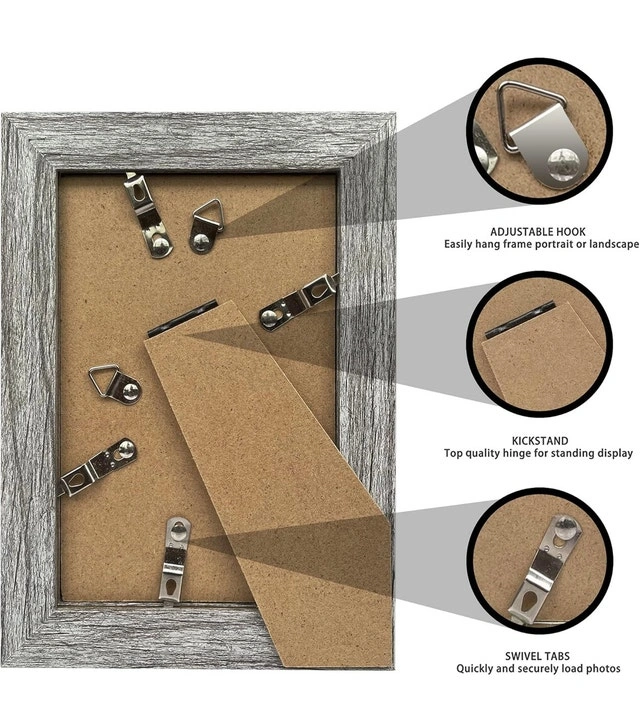 ADJUSTABLE HOOK
Easily hang frame portrait or landscape

KICKSTAND
Top quality hinge for standing display

SWIVEL TABS
Quickly and securely load photos