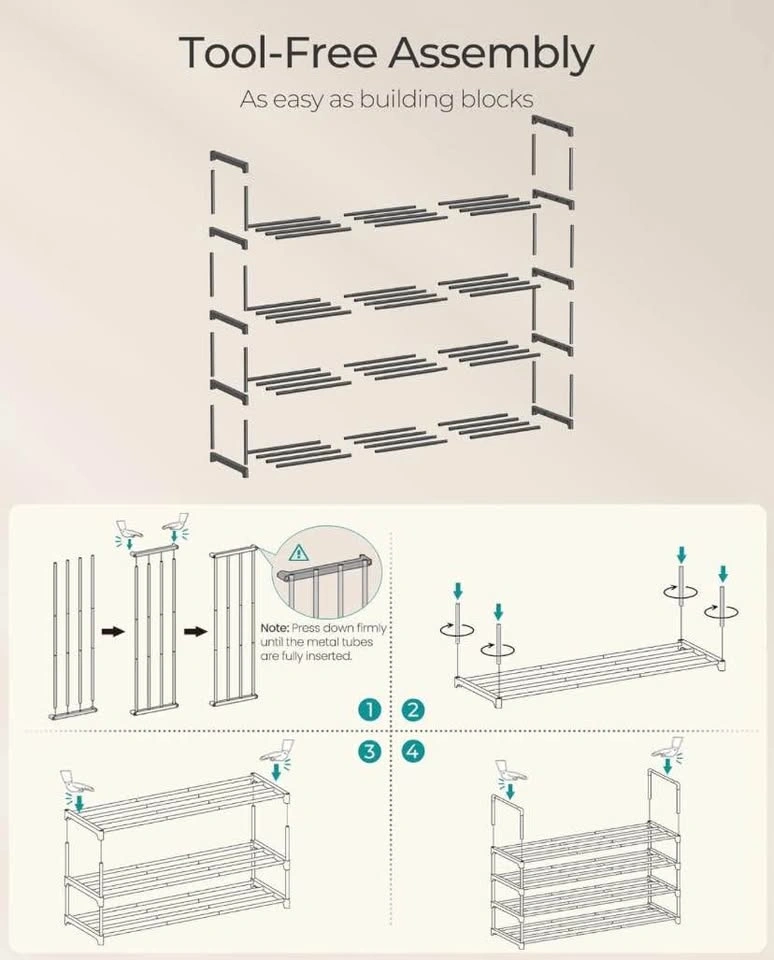 Tool-Free Assembly

As easy as building blocks

Note: Press down firmly until the metal tubes are fully inserted.

1

2

3

4