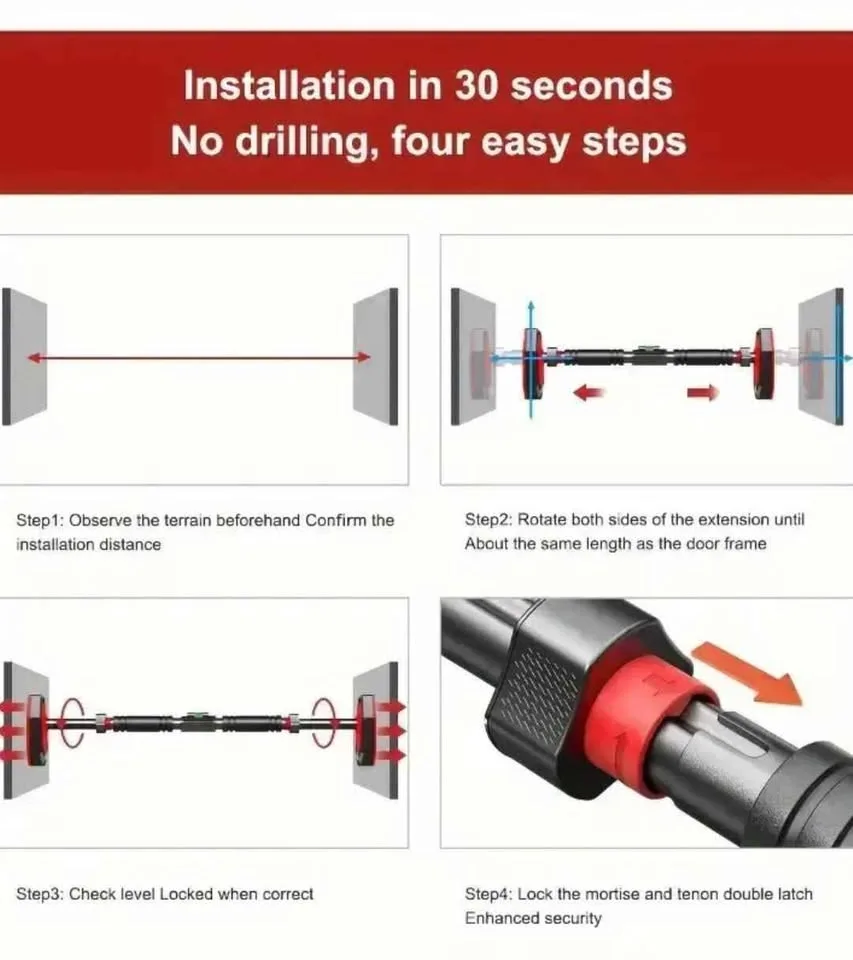 Installation in 30 seconds
No drilling, four easy steps

Step1: Observe the terrain beforehand Confirm the installation distance

Step2: Rotate both sides of the extension until About the same length as the door frame

Step3: Check level Locked when correct

Step4: Lock the mortise and tenon double latch Enhanced security