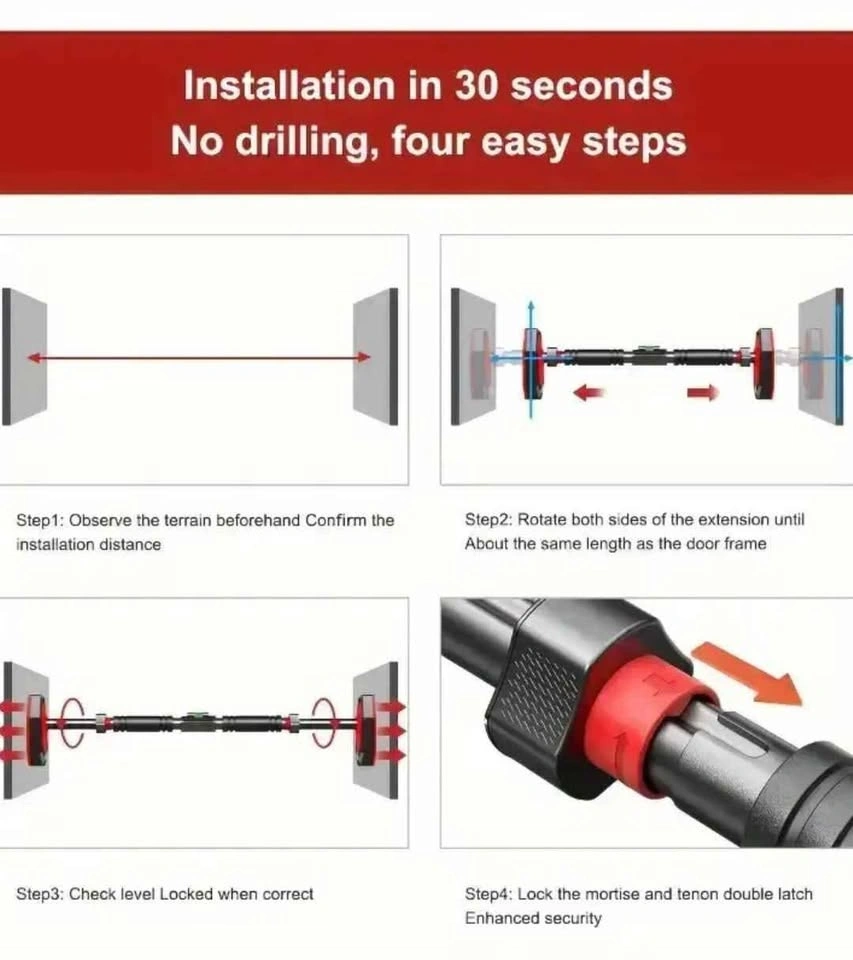 Installation in 30 seconds
No drilling, four easy steps

Step1: Observe the terrain beforehand Confirm the installation distance

Step2: Rotate both sides of the extension until About the same length as the door frame

Step3: Check level Locked when correct

Step4: Lock the mortise and tenon double latch Enhanced security