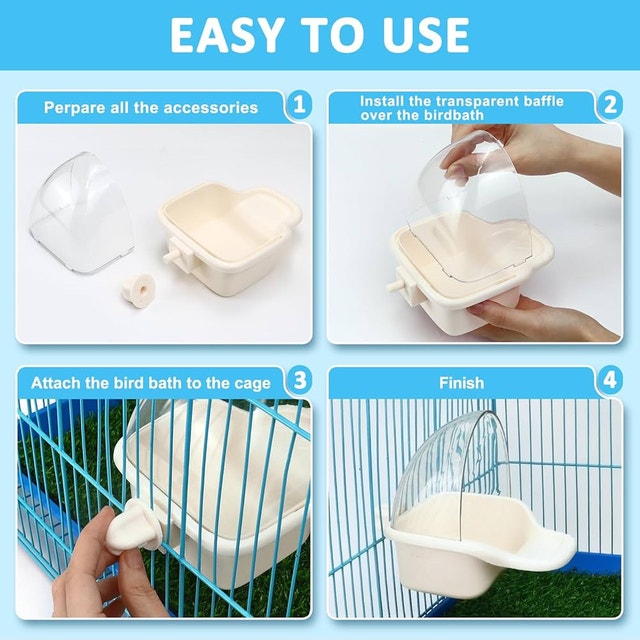 EASY TO USE

Perpare all the accessories 1

Install the transparent baffle over the birdbath 2

Attach the bird bath to the cage 3

Finish 4