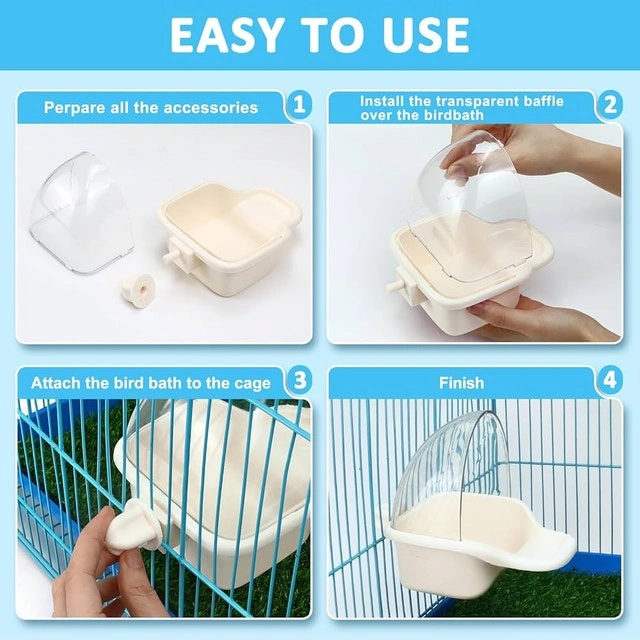 EASY TO USE

Perpare all the accessories 1

Install the transparent baffle over the birdbath 2

Attach the bird bath to the cage 3

Finish 4