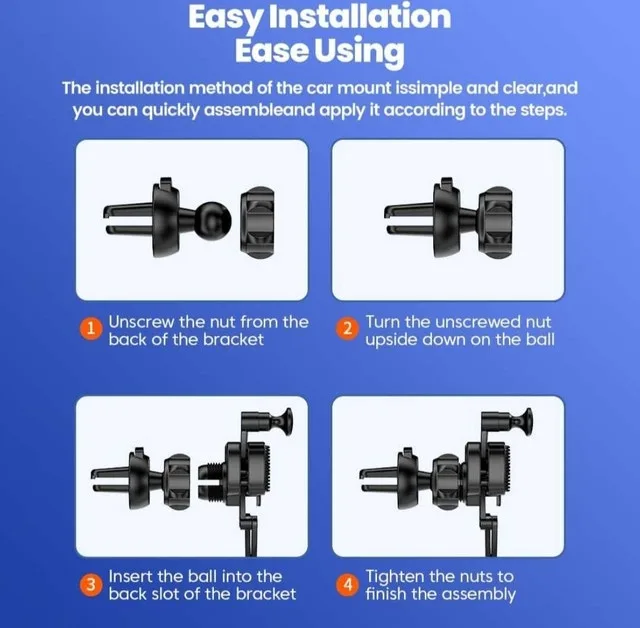 Easy Installation
Ease Using

The installation method of the car mount issimple and clear,and you can quickly assembleand apply it according to the steps.

1 Unscrew the nut from the back of the bracket

2 Turn the unscrewed nut upside down on the ball

3 Insert the ball into the back slot of the bracket

4 Tighten the nuts to finish the assembly