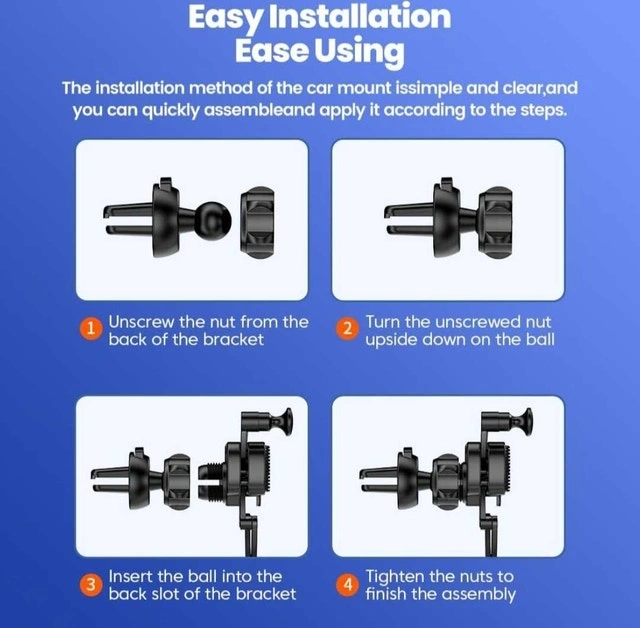 Easy Installation
Ease Using

The installation method of the car mount issimple and clear,and you can quickly assembleand apply it according to the steps.

1 Unscrew the nut from the back of the bracket

2 Turn the unscrewed nut upside down on the ball

3 Insert the ball into the back slot of the bracket

4 Tighten the nuts to finish the assembly