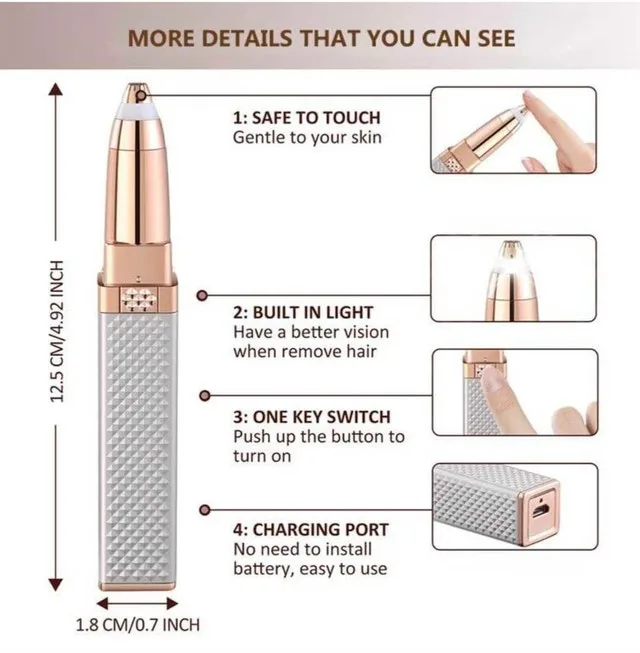 MORE DETAILS THAT YOU CAN SEE

12.5 CM/4.92 INCH

1: SAFE TO TOUCH
Gentle to your skin

2: BUILT IN LIGHT
Have a better vision when remove hair

3: ONE KEY SWITCH
Push up the button to turn on

4: CHARGING PORT
No need to install battery, easy to use

1.8 CM/0.7 INCH