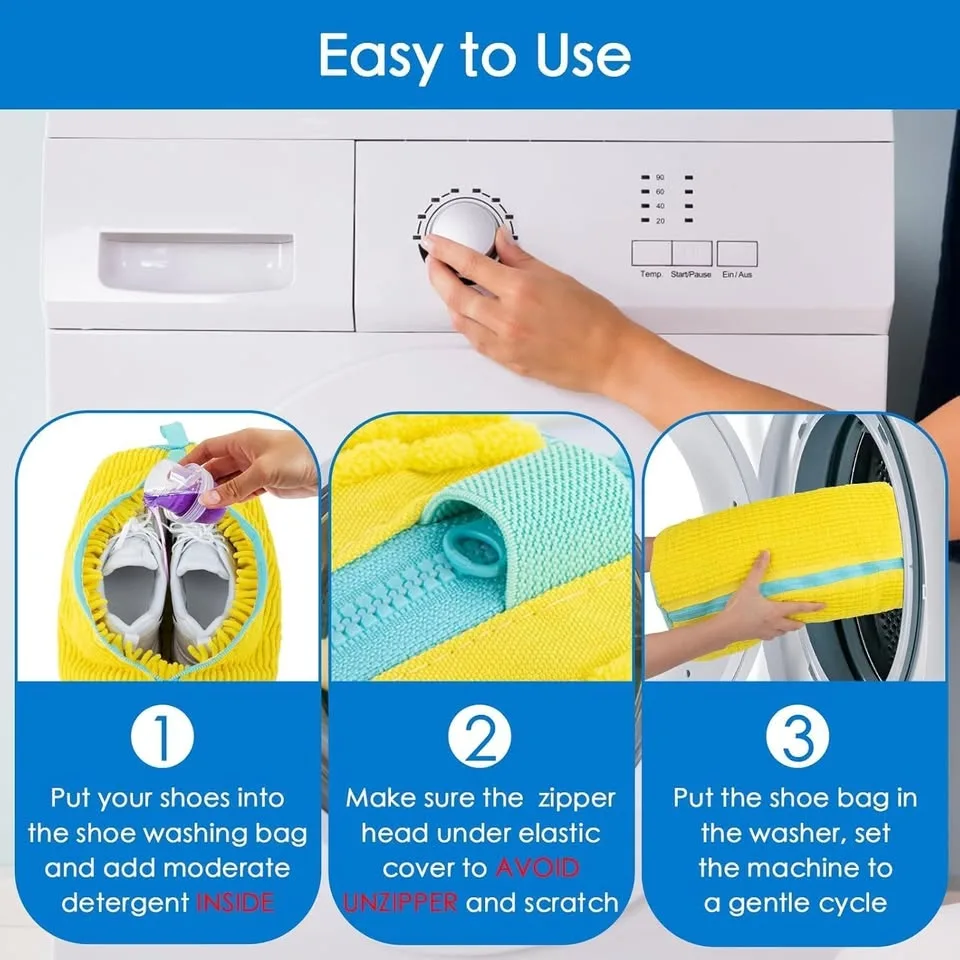 Easy to Use

90
60
40
20

Temp. Start/Pause Ein/Aus

1
Put your shoes into the shoe washing bag and add moderate detergent INSIDE

2
Make sure the zipper head under elastic cover to AVOID UNZIPPER and scratch

3
Put the shoe bag in the washer, set the machine to a gentle cycle