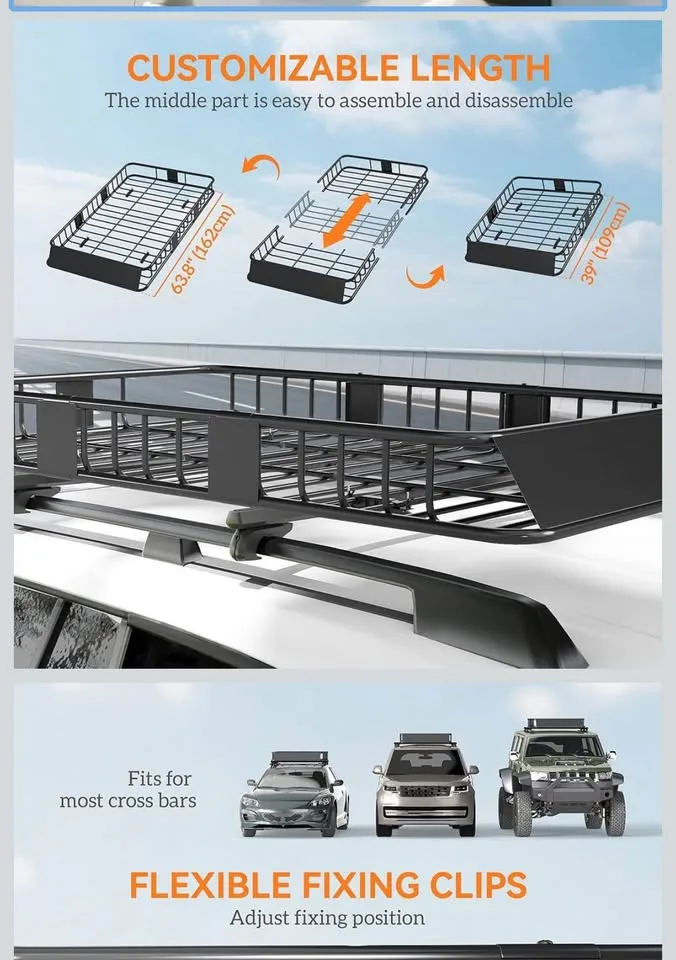 CUSTOMIZABLE LENGTH
The middle part is easy to assemble and disassemble

63.8" (162cm)

39" (109cm)

Fits for most cross bars

FLEXIBLE FIXING CLIPS
Adjust fixing position