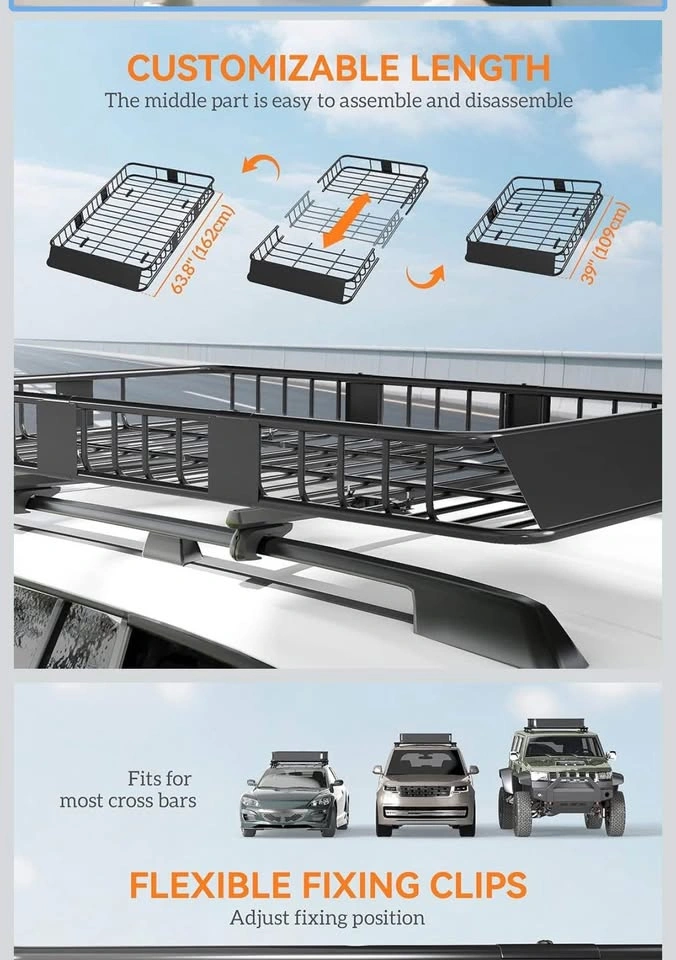 CUSTOMIZABLE LENGTH
The middle part is easy to assemble and disassemble

63.8" (162cm)

39" (109cm)

Fits for most cross bars

FLEXIBLE FIXING CLIPS
Adjust fixing position